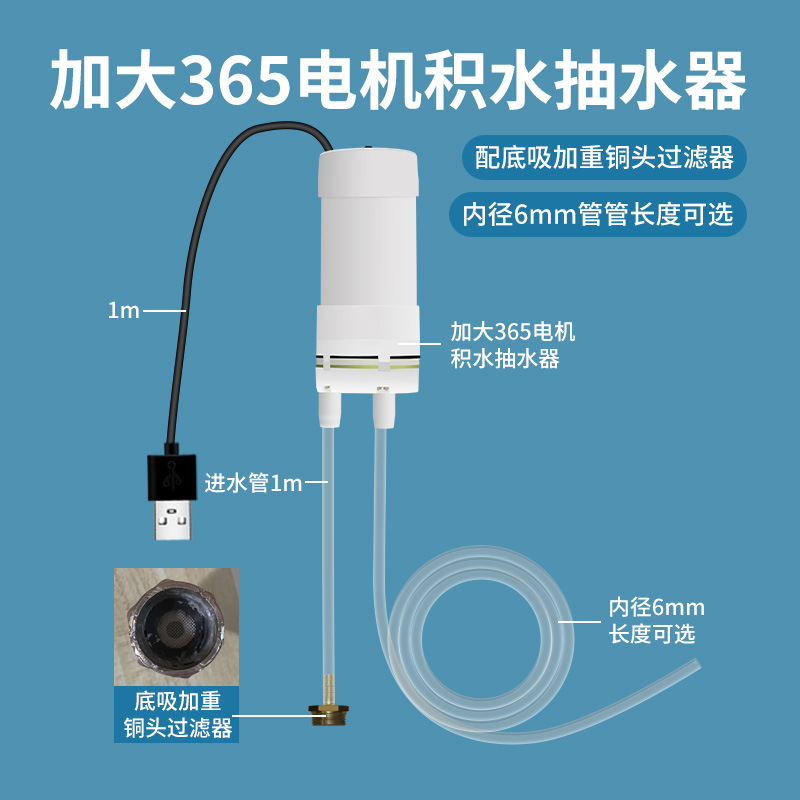 加大365电机积水抽水器

配底吸加重铜头过滤器

内径6mm管管长度可选

1m

加大365电机
积水抽水器

进水管1m

内径6mm
长度可选

底吸加重
铜头过滤器