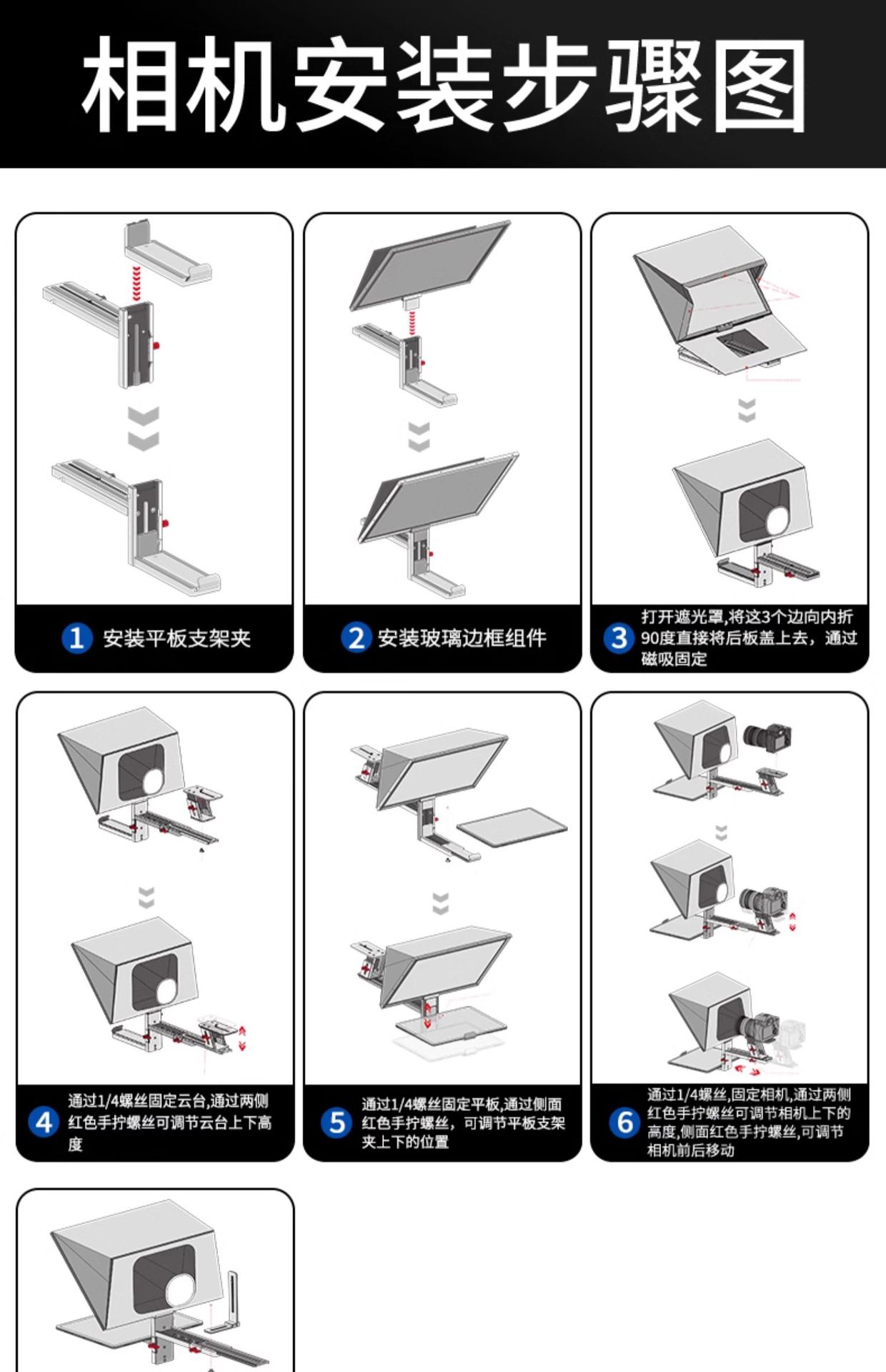 相机安装步骤图

1 安装平板支架夹

2 安装玻璃边框组件

3 打开遮光罩,将这3个边向内折90度直接将后板盖上去，通过磁吸固定

4 通过1/4螺丝固定云台,通过两侧红色手拧螺丝可调节云台上下高度

5 通过1/4螺丝固定平板,通过侧面红色手拧螺丝，可调节平板支架夹上下的位置

6 通过1/4螺丝,固定相机,通过两侧红色手拧螺丝可调节相机上下的高度,侧面红色手拧螺丝,可调节相机前后移动