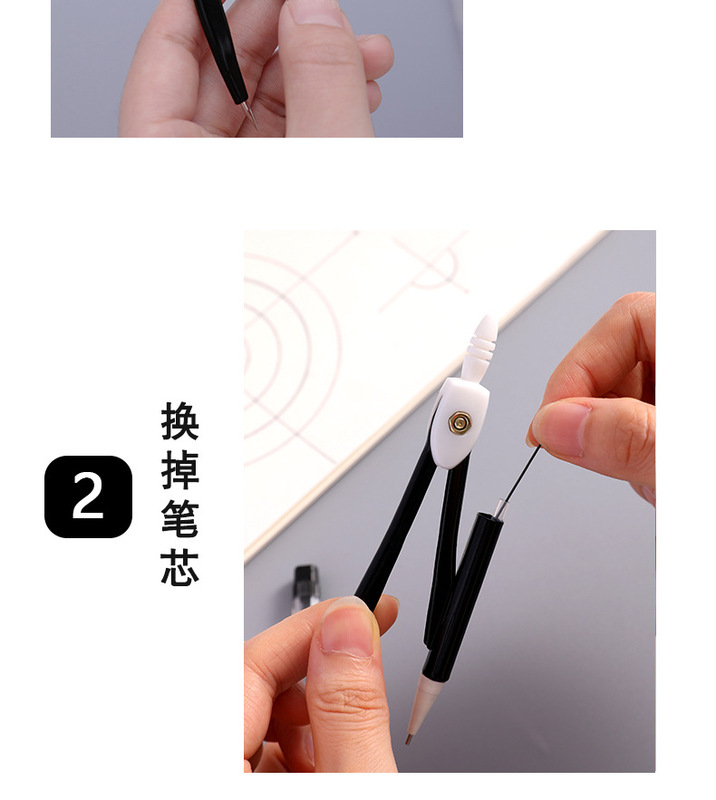 2

换掉笔芯