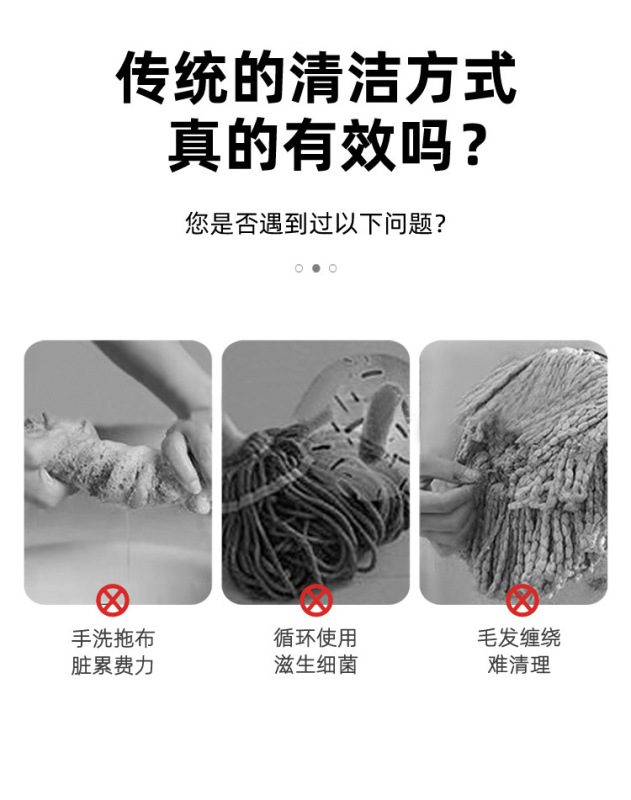 传统的清洁方式
真的有效吗？

您是否遇到过以下问题？

手洗拖布
脏累费力

循环使用
滋生细菌

毛发缠绕
难清理