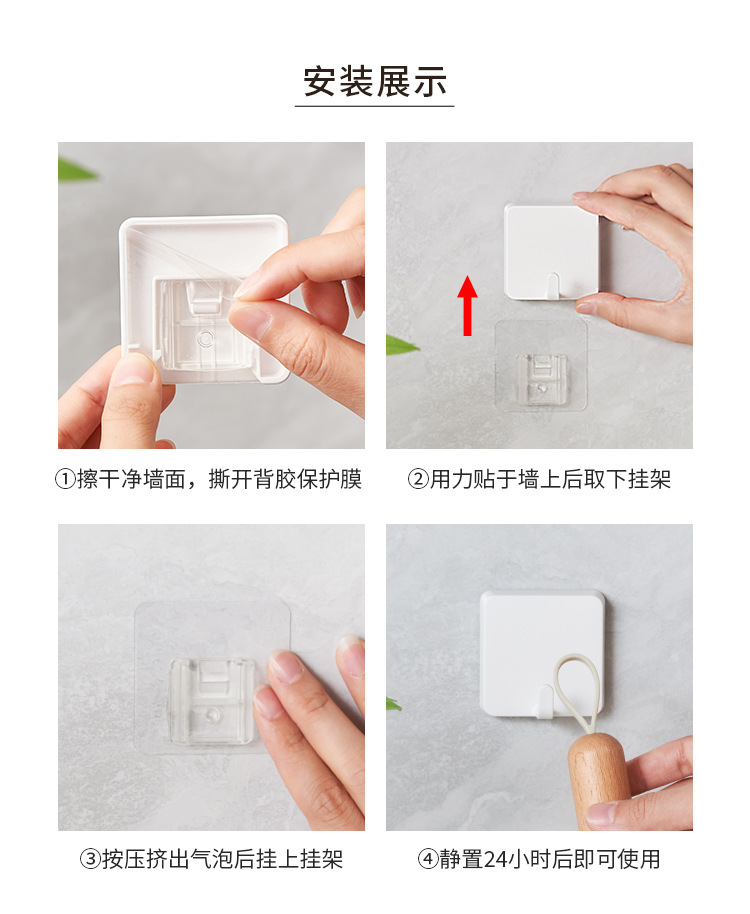 安装展示

①擦干净墙面，撕开背胶保护膜

②用力贴于墙上后取下挂架

③按压挤出气泡后挂上挂架

④静置24小时后即可使用