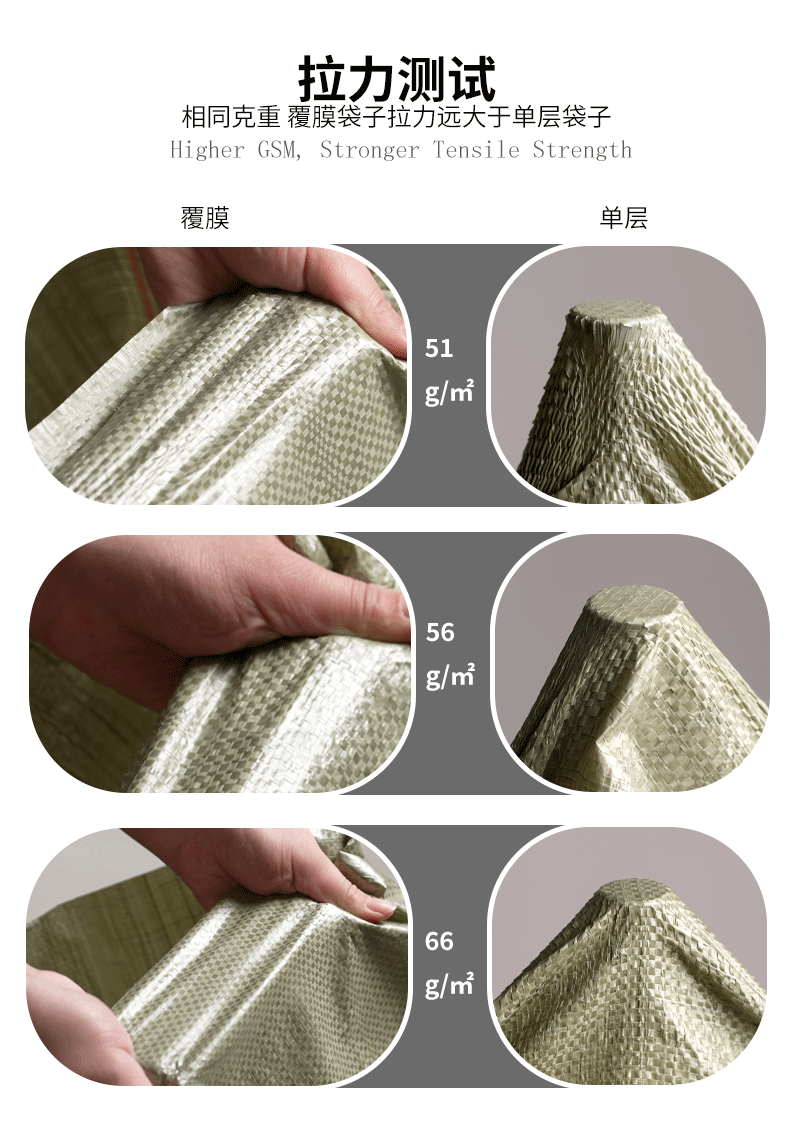 拉力测试

相同克重 覆膜袋子拉力远大于单层袋子

Higher GSM, Stronger Tensile Strength

覆膜

单层

51 g/m²

56 g/m²

66 g/m²