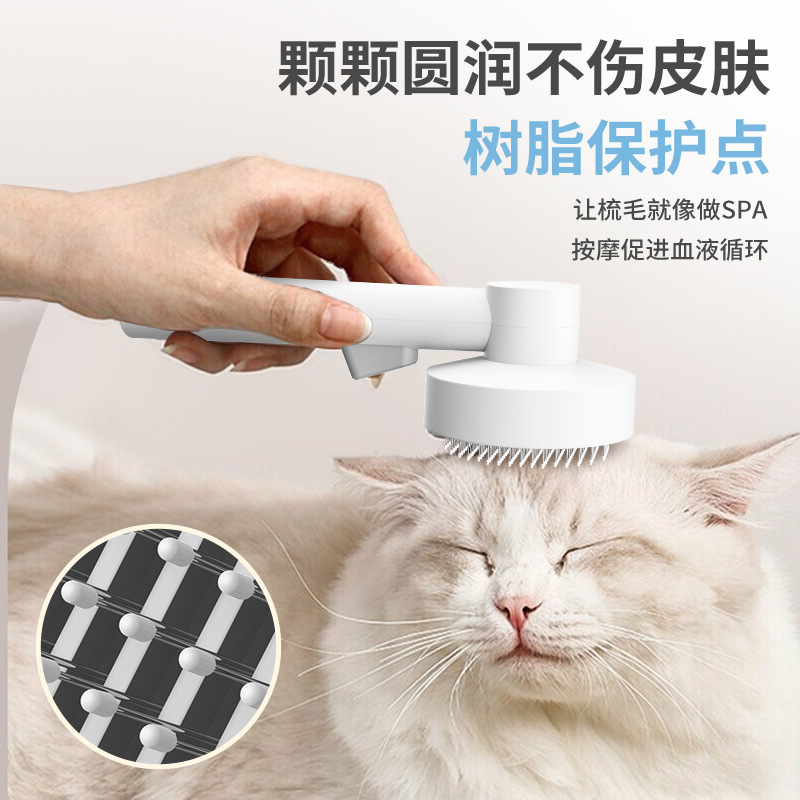 颗颗圆润不伤皮肤
树脂保护点

让梳毛就像做SPA
按摩促进血液循环