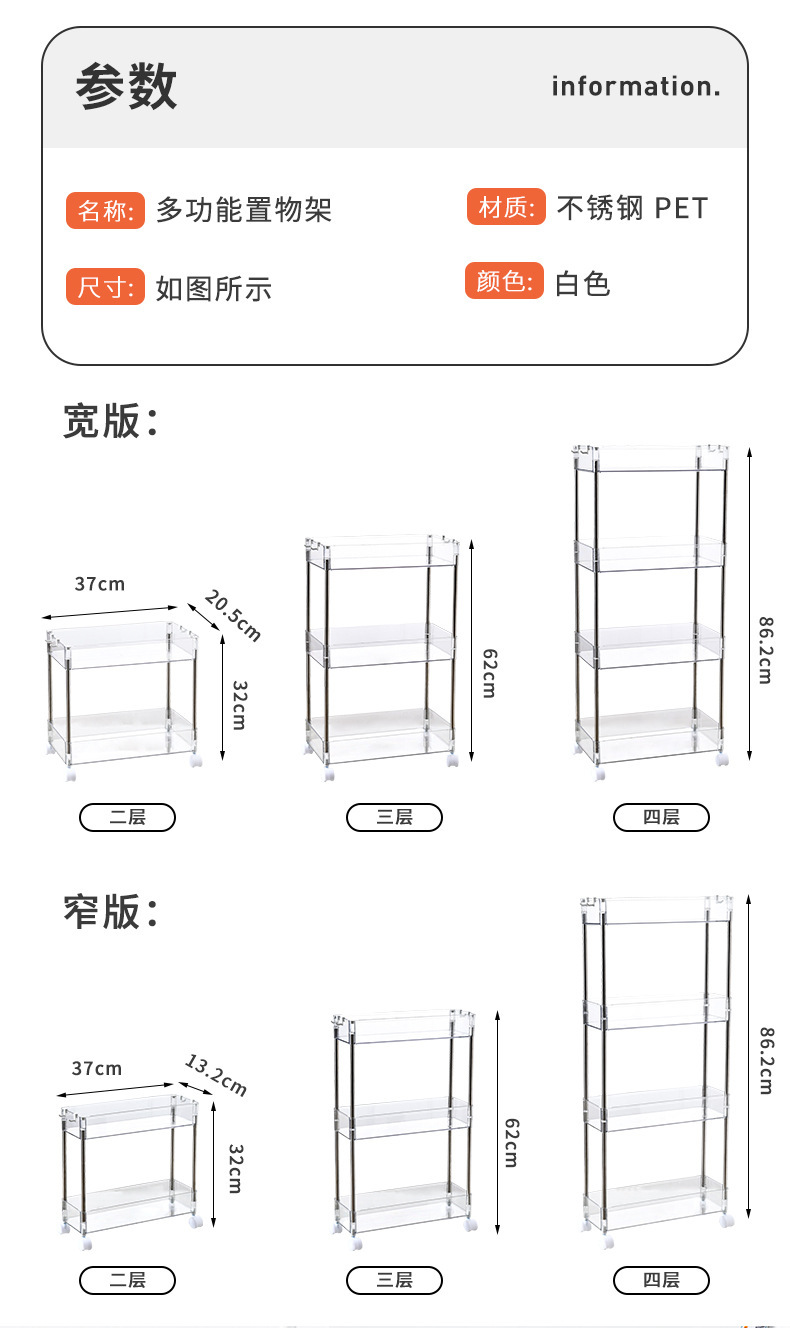 参数

information.

名称: 多功能置物架

材质: 不锈钢 PET

尺寸: 如图所示

颜色: 白色

宽版:

37cm

20.5cm

32cm

62cm

86.2cm

二层

三层

四层

窄版:

37cm

13.2cm

32cm

62cm

86.2cm

二层

三层

四层