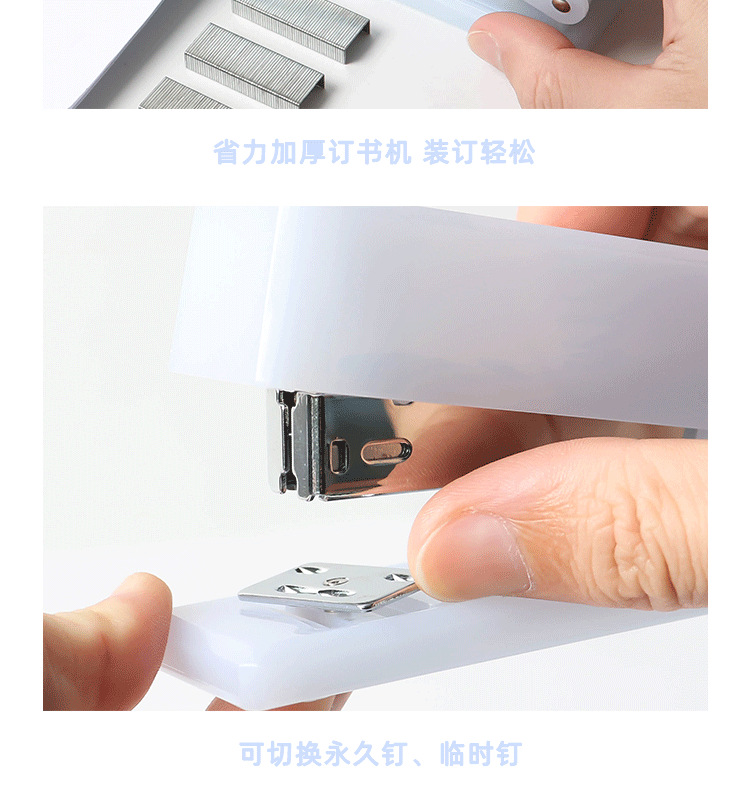 省力加厚订书机 装订轻松

可切换永久钉、临时钉