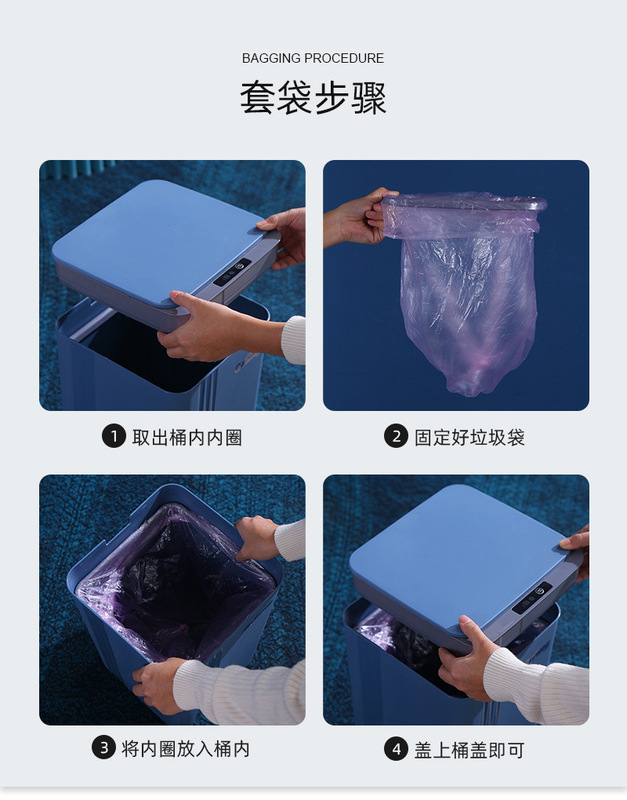 BAGGING PROCEDURE

套袋步骤

1 取出桶内内圈

2 固定好垃圾袋

3 将内圈放入桶内

4 盖上桶盖即可