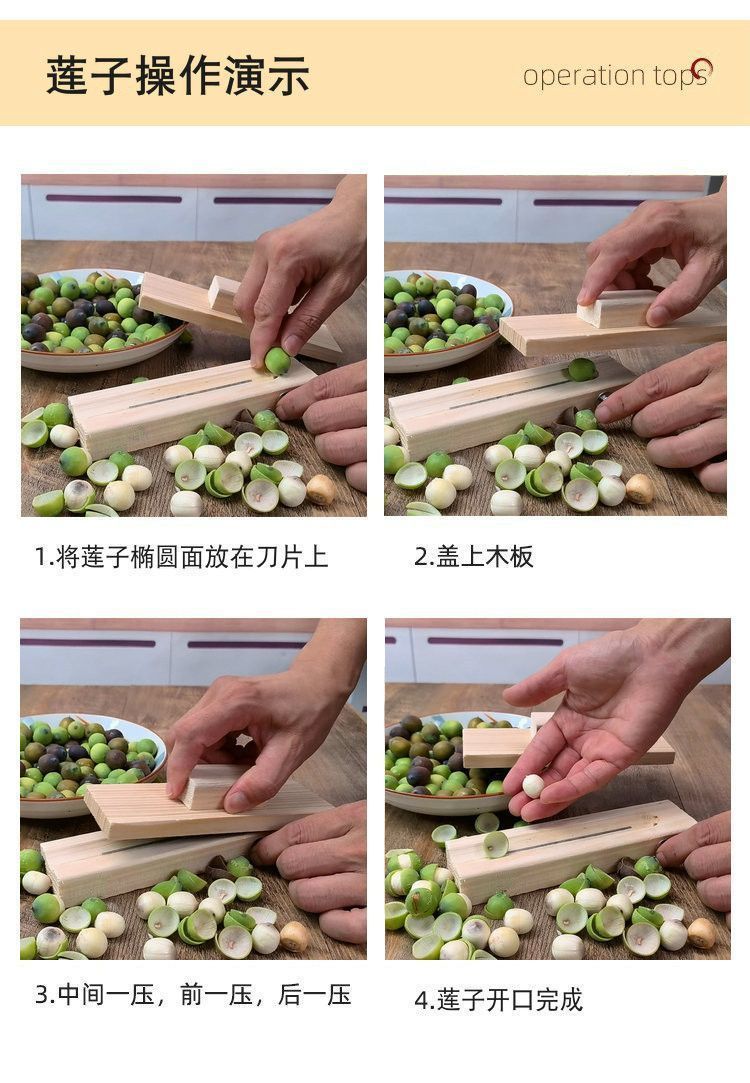 莲子操作演示

operation tops

1.将莲子椭圆面放在刀片上

2.盖上木板

3.中间一压，前一压，后一压

4.莲子开口完成