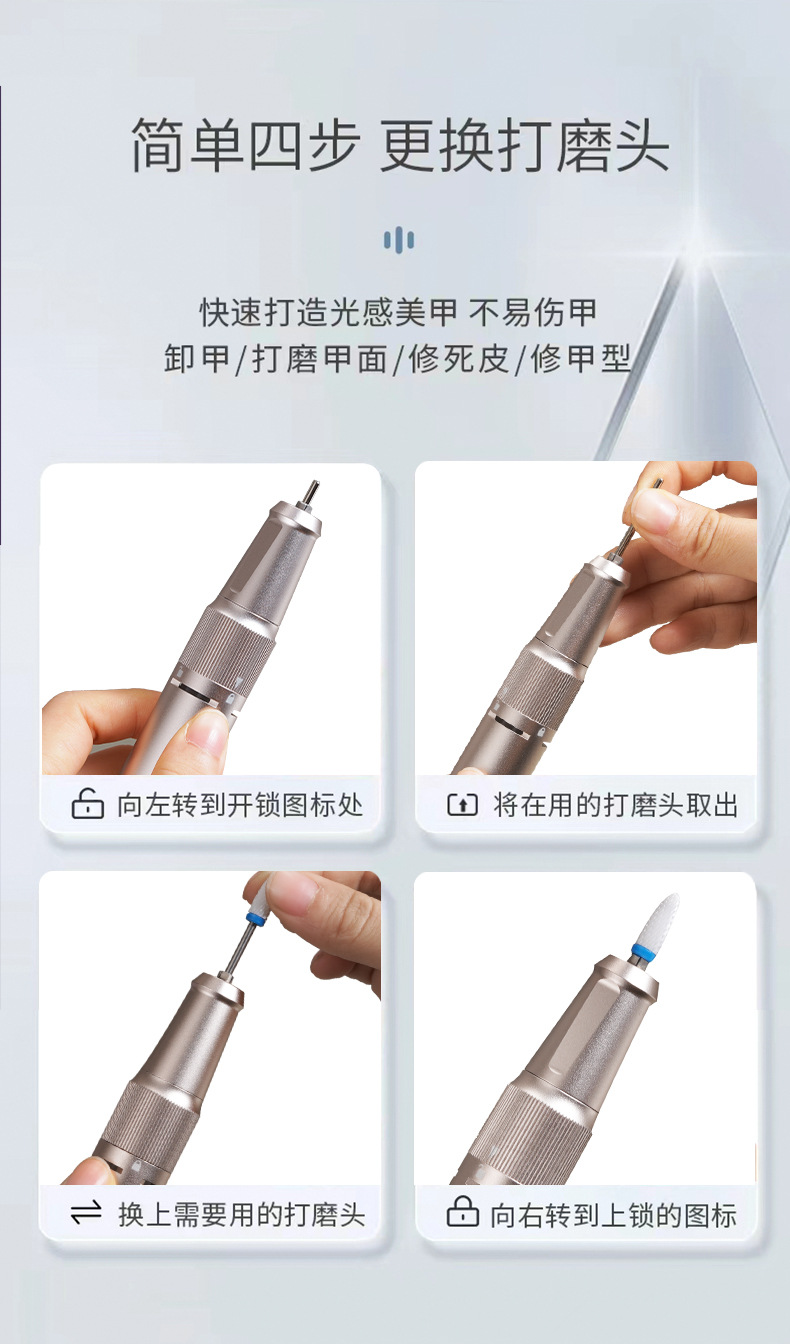 简单四步 更换打磨头

快速打造光感美甲 不易伤甲
卸甲/打磨甲面/修死皮/修甲型

向左转到开锁图标处

将在用的打磨头取出

换上需要用的打磨头

向右转到上锁的图标