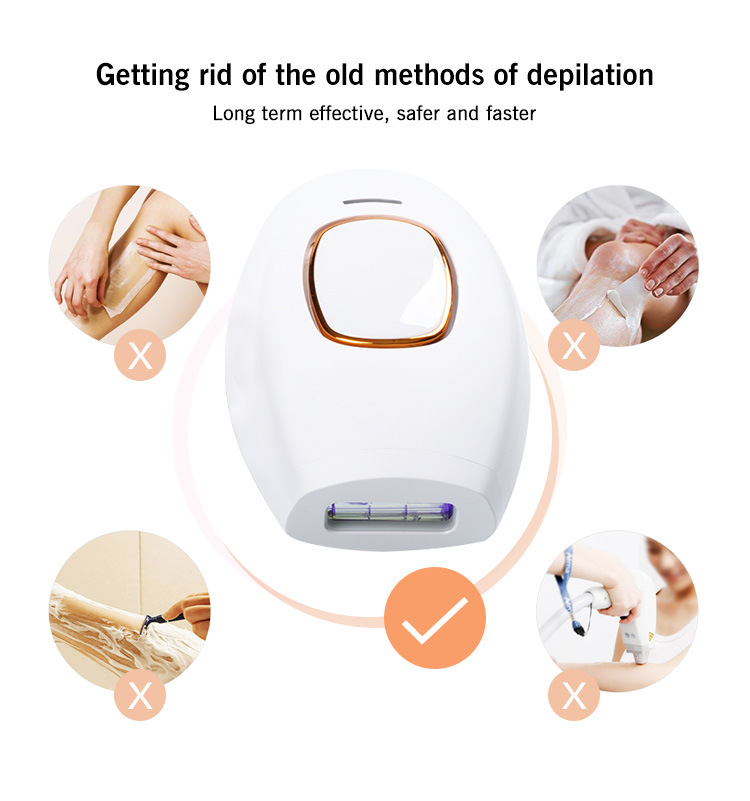 Getting rid of the old methods of depilation

Long term effective, safer and faster

X

X

X

X