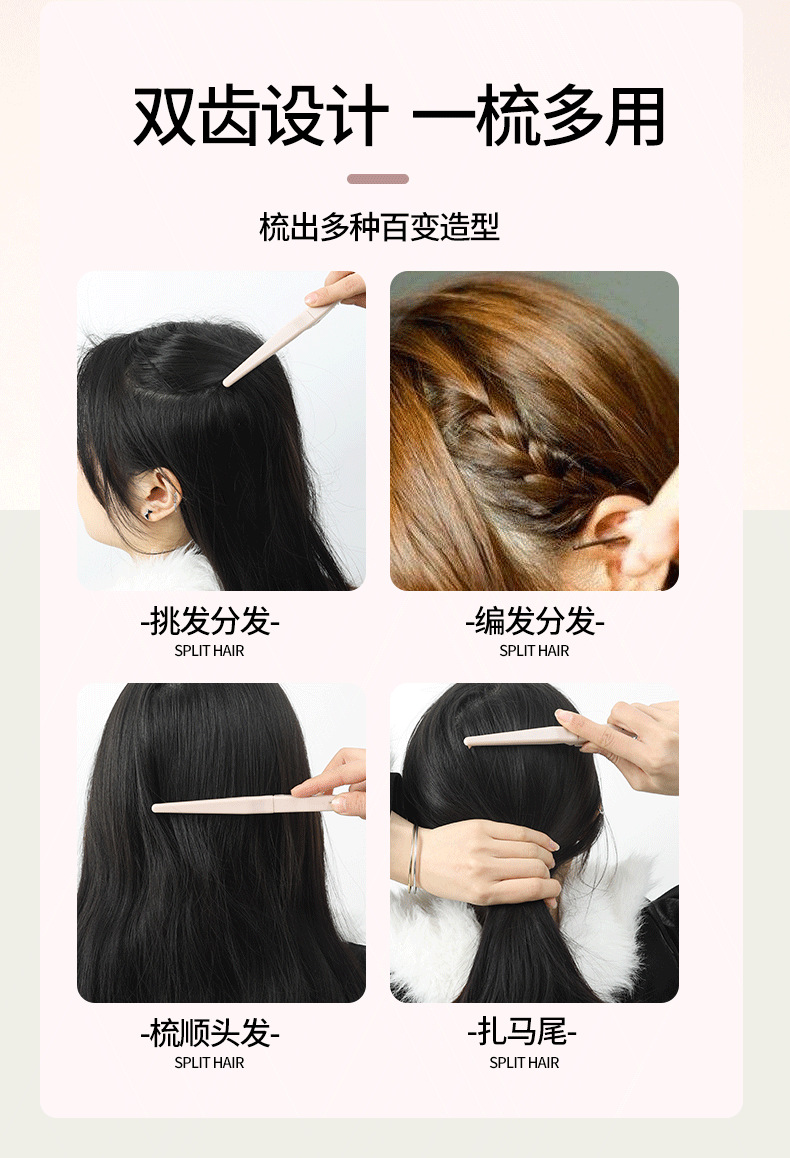 双齿设计 一梳多用

梳出多种百变造型

-挑发分发-
SPLIT HAIR

-编发分发-
SPLIT HAIR

-梳顺头发-
SPLIT HAIR

-扎马尾-
SPLIT HAIR