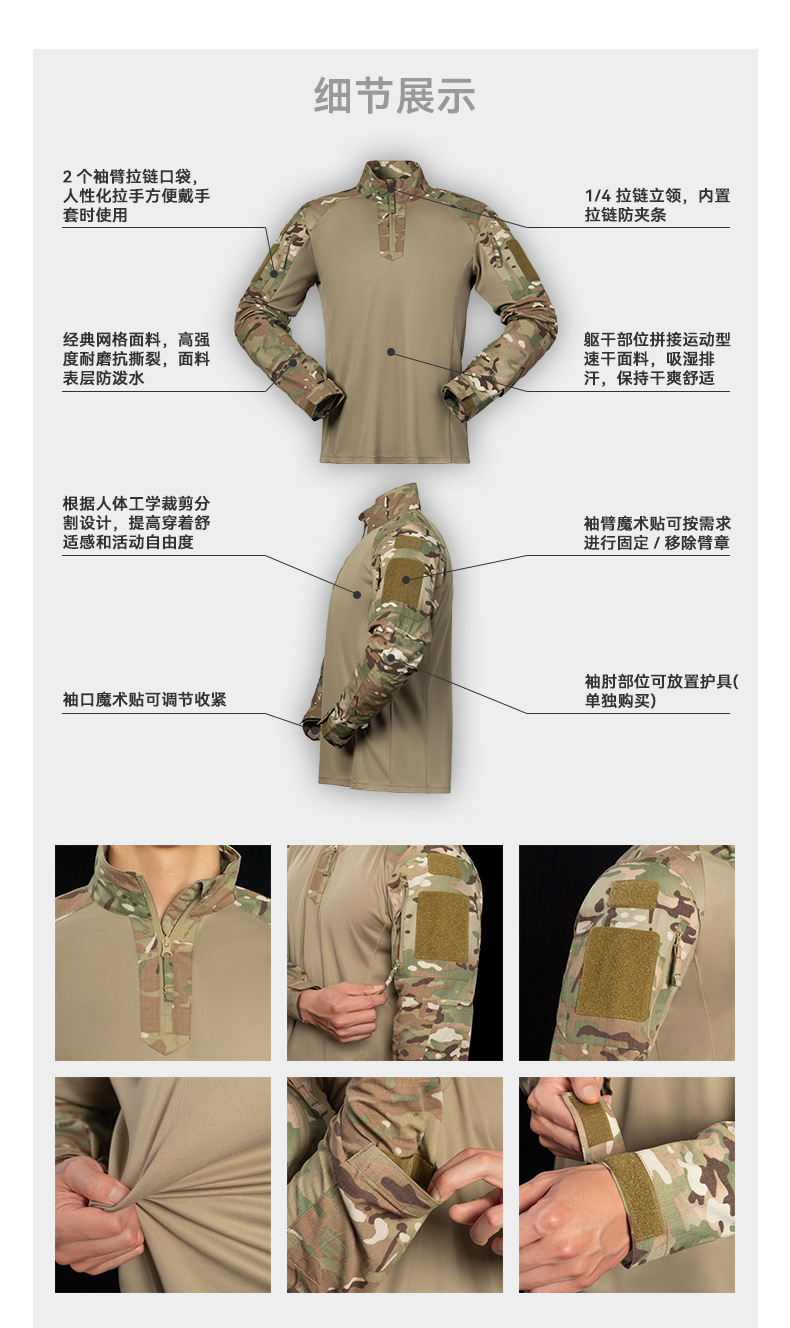 细节展示

2 个袖臂拉链口袋，人性化拉手方便戴手套时使用

1/4 拉链立领，内置拉链防夹条

经典网格面料，高强度耐磨抗撕裂，面料表层防泼水

躯干部位拼接运动型速干面料，吸湿排汗，保持干爽舒适

根据人体工学裁剪分割设计，提高穿着舒适感和活动自由度

袖臂魔术贴可按需求进行固定 / 移除臂章

袖口魔术贴可调节收紧

袖肘部位可放置护具(单独购买)