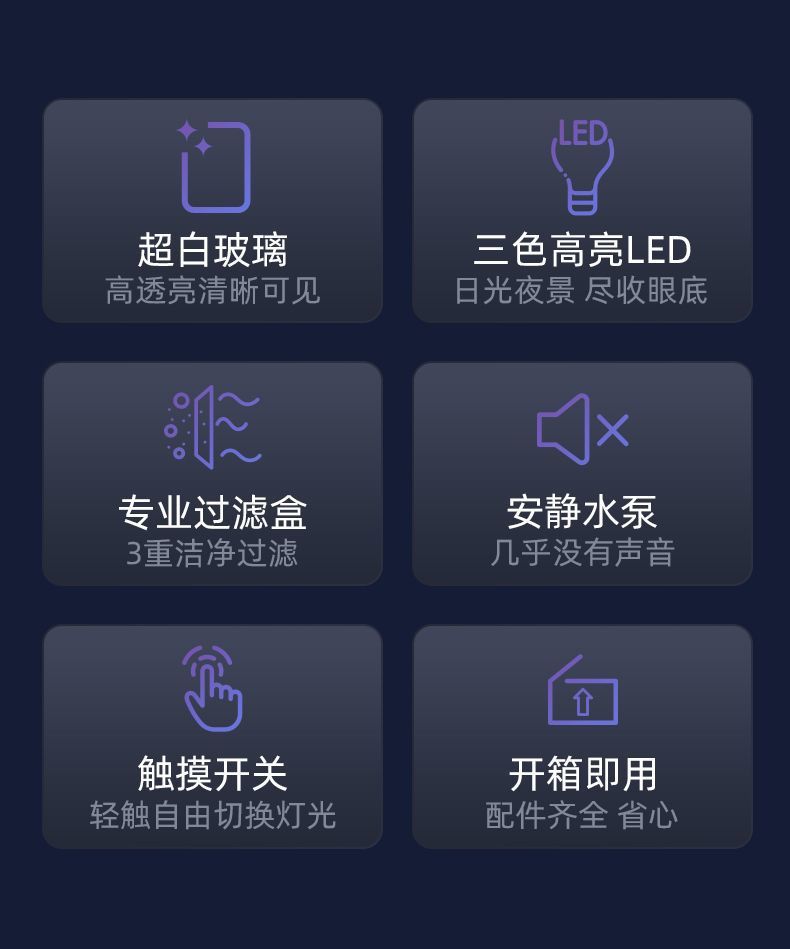 超白玻璃
高透亮清晰可见

LED
三色高亮LED
日光夜景 尽收眼底

专业过滤盒
3重洁净过滤

安静水泵
几乎没有声音

触摸开关
轻触自由切换灯光

开箱即用
配件齐全 省心