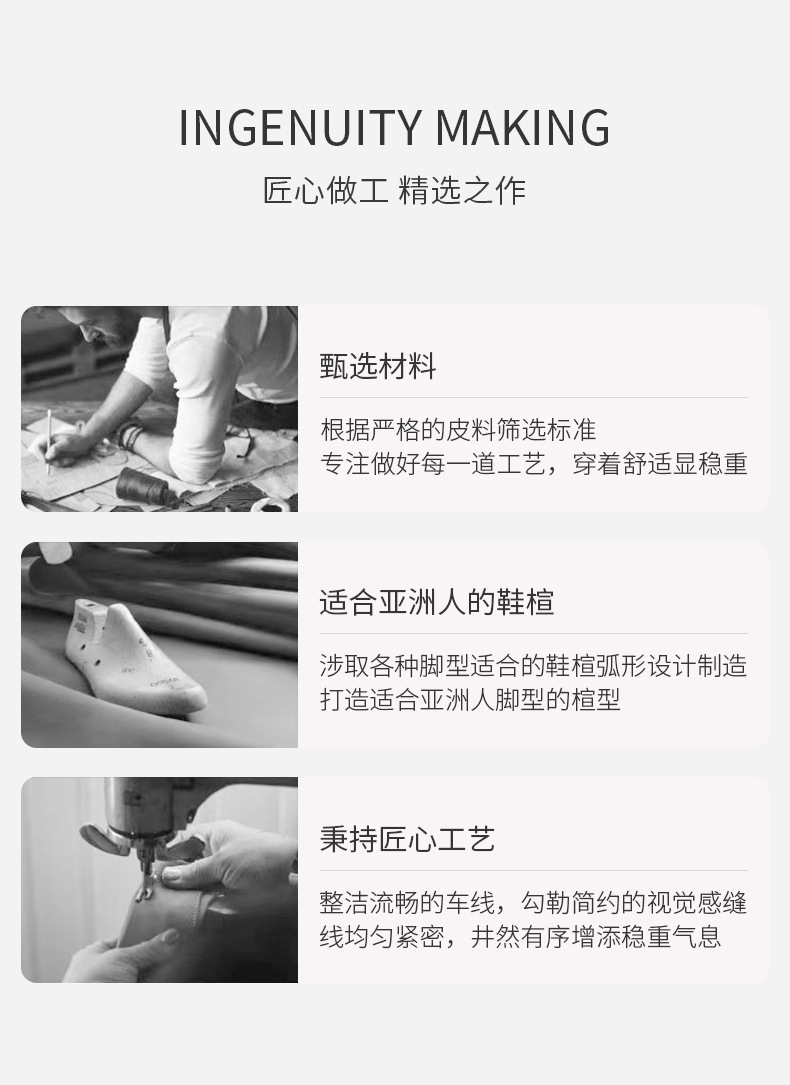 INGENUITY MAKING

匠心做工 精选之作

甄选材料

根据严格的皮料筛选标准
专注做好每一道工艺，穿着舒适显稳重

适合亚洲人的鞋楦

涉取各种脚型适合的鞋楦弧形设计制造
打造适合亚洲人脚型的楦型

秉持匠心工艺

整洁流畅的车线，勾勒简约的视觉感缝线均匀紧密，井然有序增添稳重气息