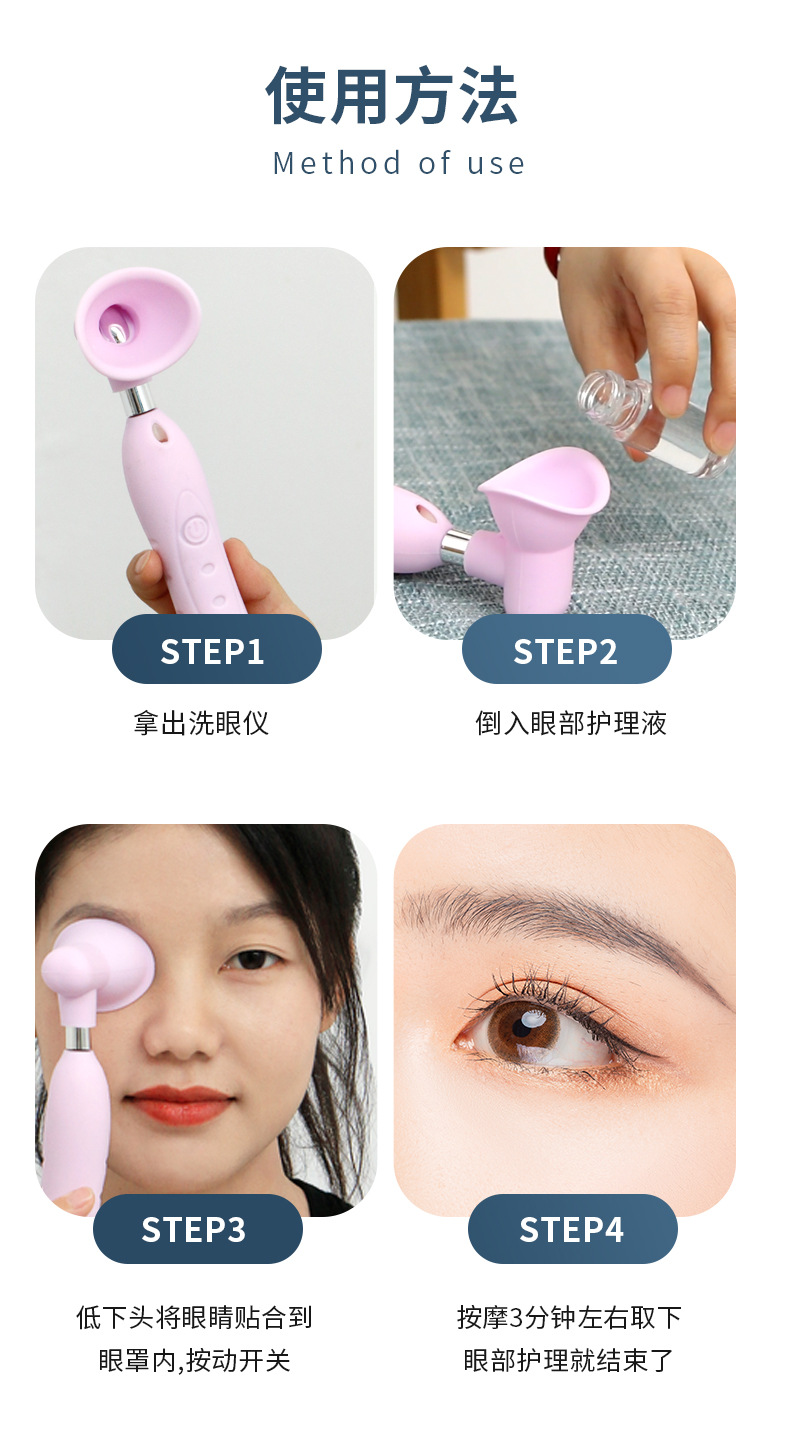 使用方法
Method of use

STEP1
拿出洗眼仪

STEP2
倒入眼部护理液

STEP3
低下头将眼睛贴合到眼罩内,按动开关

STEP4
按摩3分钟左右取下眼部护理就结束了