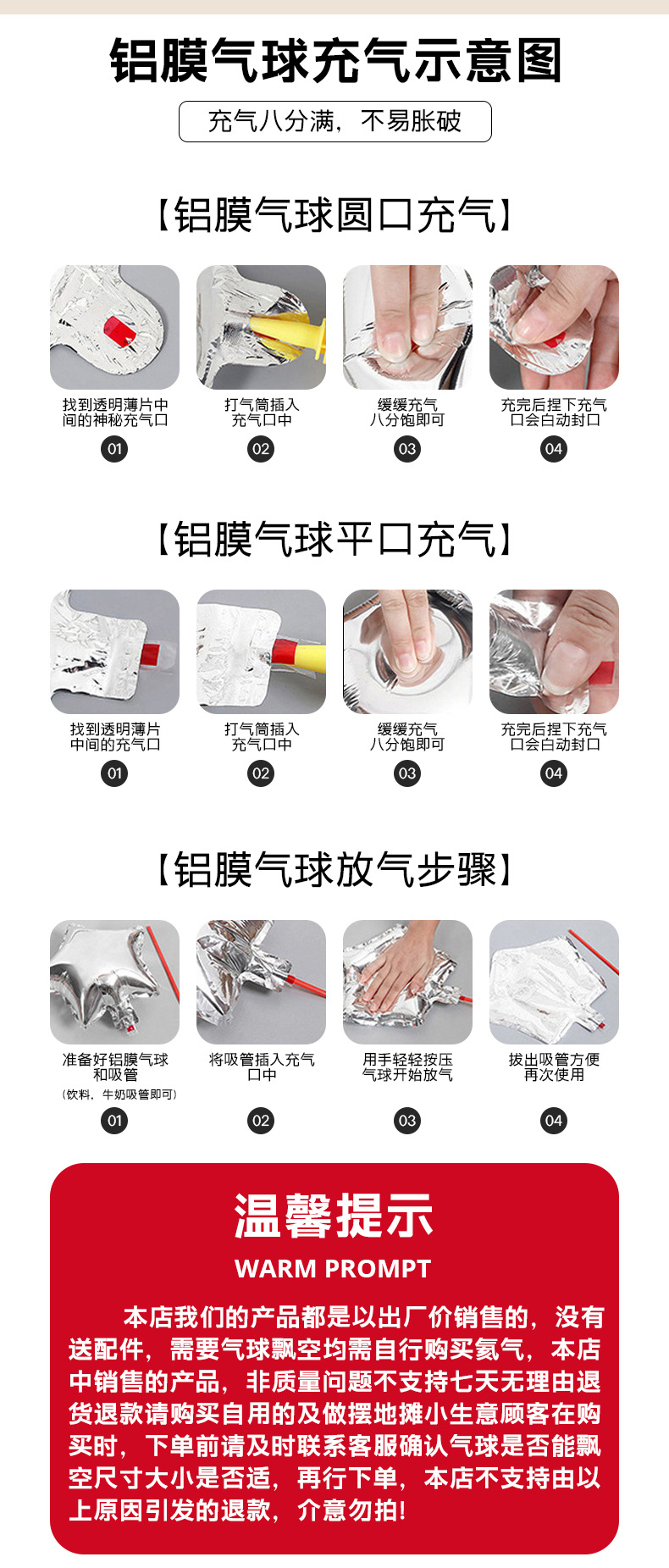 铝膜气球充气示意图

充气八分满，不易胀破

【铝膜气球圆口充气】

找到透明薄片中间的神秘充气口
01

打气筒插入充气口中
02

缓缓充气八分饱即可
03

充完后捏下充气口会自动封口
04

【铝膜气球平口充气】

找到透明薄片中间的充气口
01

打气筒插入充气口中
02

缓缓充气八分饱即可
03

充完后捏下充气口会自动封口
04

【铝膜气球放气步骤】

准备好铝膜气球和吸管
（饮料，牛奶吸管即可）
01

将吸管插入充气口中
02

用手轻轻按压气球开始放气
03

拔出吸管方便再次使用
04

温馨提示
WARM PROMPT

本店我们的产品都是以出厂价销售的，没有送配件，需要气球飘空均需自行购买氦气，本店中销售的产品，非质量问题不支持七天无理由退货退款请购买自用的及做摆地摊小生意顾客在购买时，下单前请及时联系客服确认气球是否能飘空尺寸大小是否适，再行下单，本店不支持由以上原因引发的退款，介意勿拍!