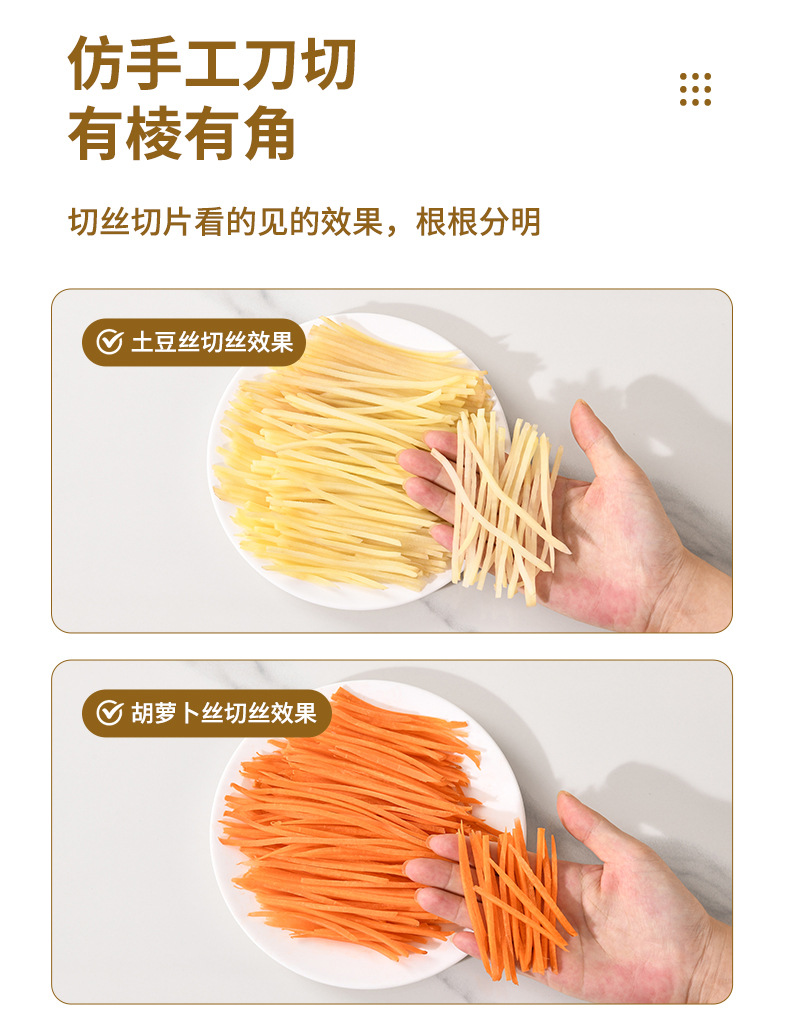 仿手工刀切
有棱有角

切丝切片看的见的效果，根根分明

土豆丝切丝效果

胡萝卜丝切丝效果