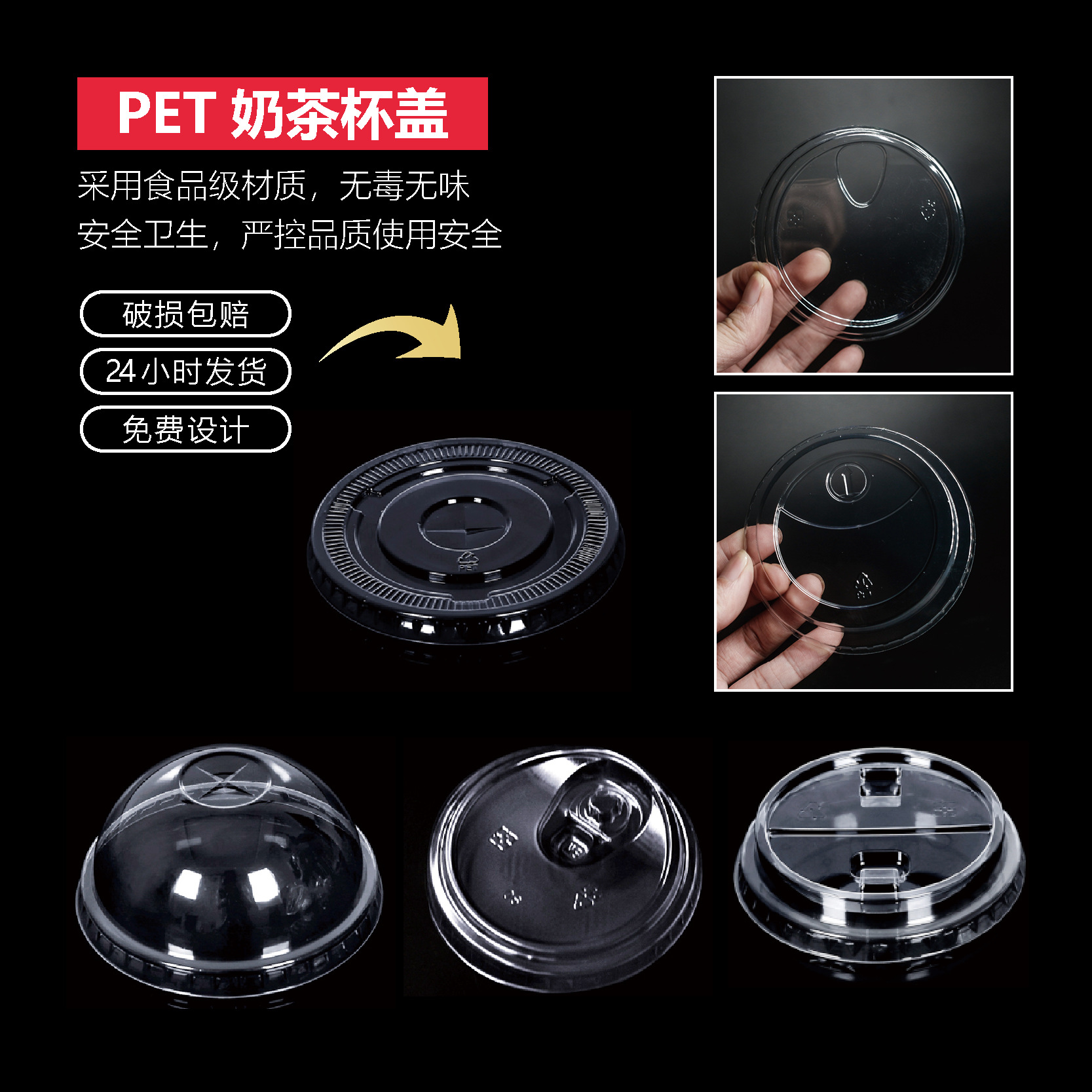 PET 奶茶杯盖

采用食品级材质，无毒无味
安全卫生，严控品质使用安全

破损包赔

24小时发货

免费设计