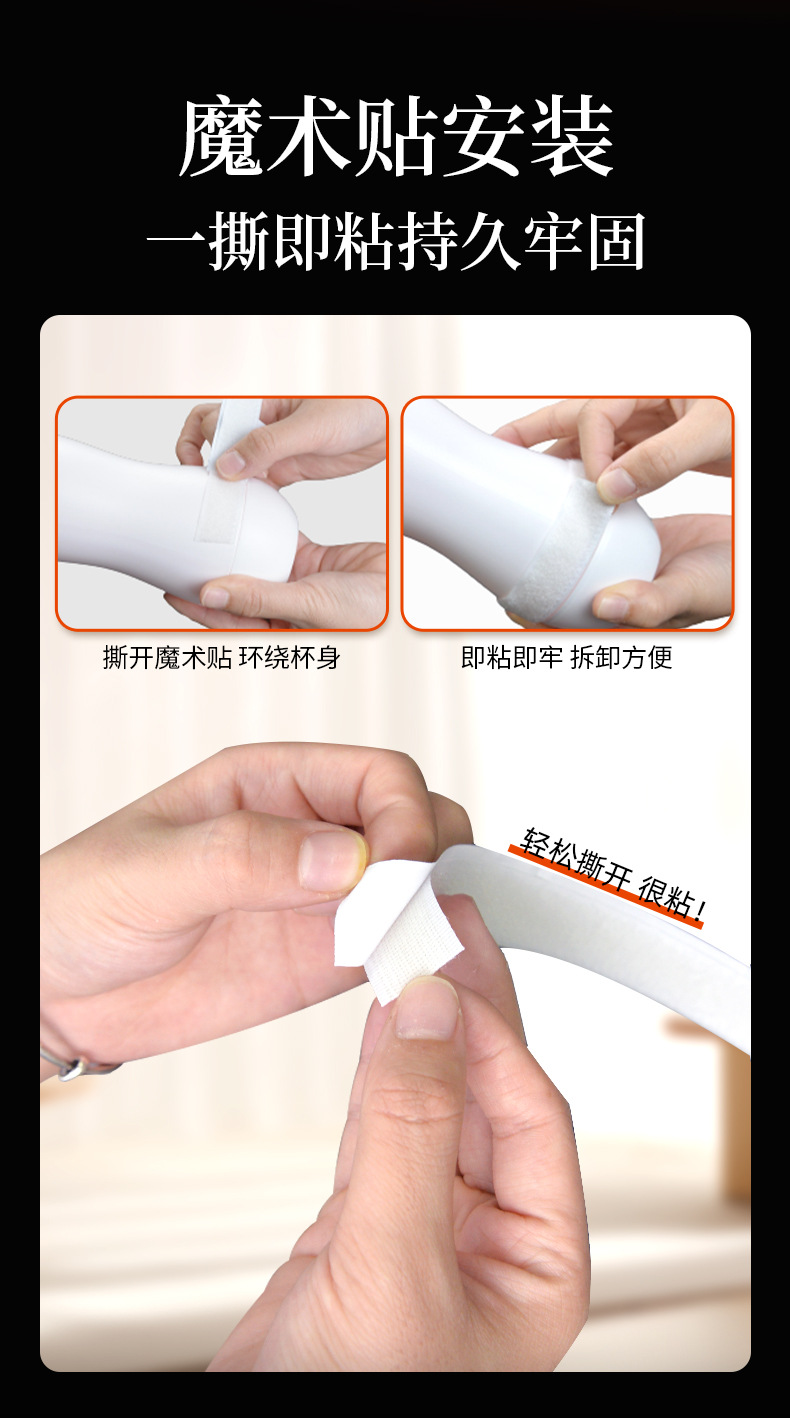 魔术贴安装
一撕即粘持久牢固

撕开魔术贴 环绕杯身

即粘即牢 拆卸方便

轻松撕开 很粘!