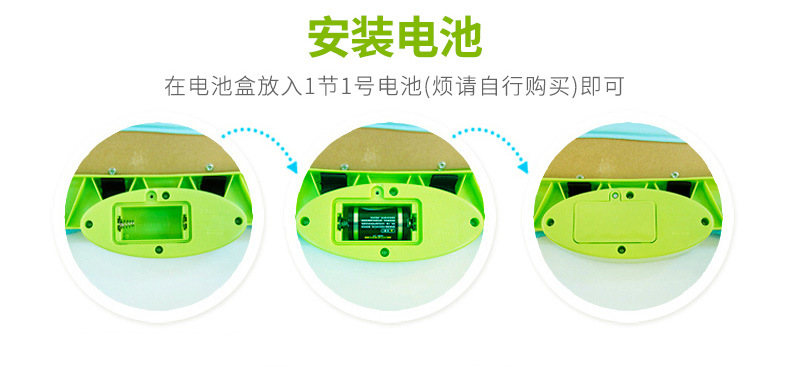 安装电池

在电池盒放入1节1号电池(烦请自行购买)即可