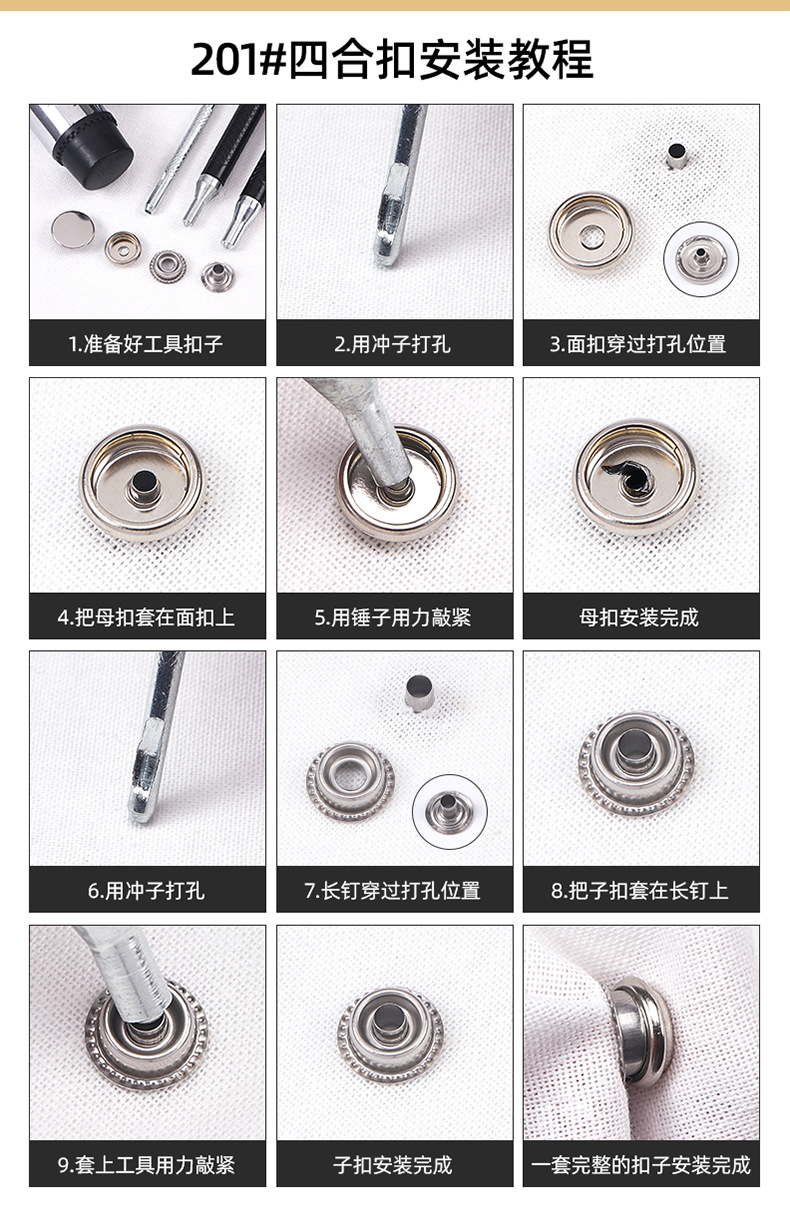 201#四合扣安装教程

1.准备好工具扣子

2.用冲子打孔

3.面扣穿过打孔位置

4.把母扣套在面扣上

5.用锤子用力敲紧

母扣安装完成

6.用冲子打孔

7.长钉穿过打孔位置

8.把子扣套在长钉上

9.套上工具用力敲紧

子扣安装完成

一套完整的扣子安装完成