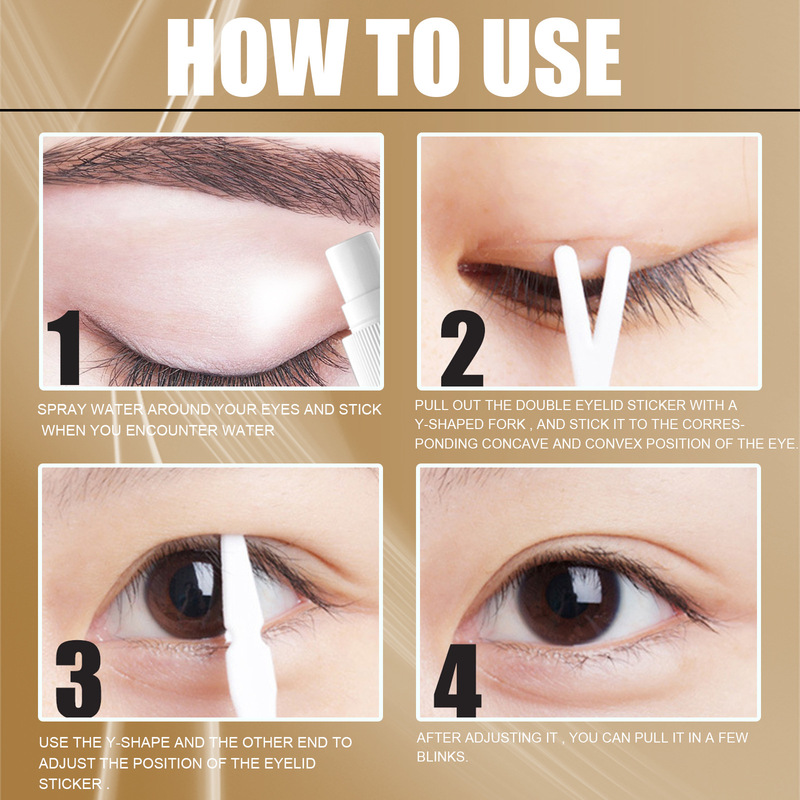 HOW TO USE

1

SPRAY WATER AROUND YOUR EYES AND STICK WHEN YOU ENCOUNTER WATER

2

PULL OUT THE DOUBLE EYELID STICKER WITH A Y-SHAPED FORK , AND STICK IT TO THE CORRESPONDING CONCAVE AND CONVEX POSITION OF THE EYE.

3

USE THE Y-SHAPE AND THE OTHER END TO ADJUST THE POSITION OF THE EYELID STICKER .

4

AFTER ADJUSTING IT , YOU CAN PULL IT IN A FEW BLINKS.