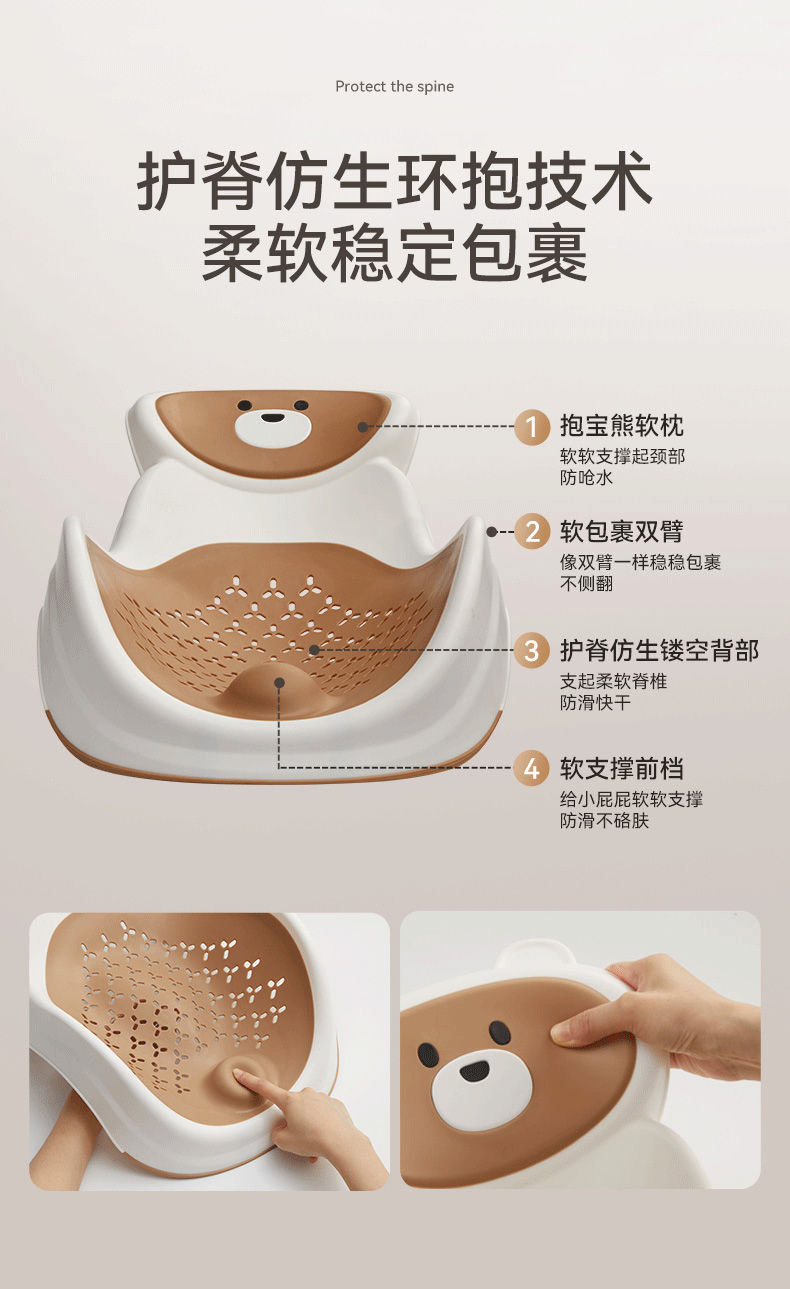 Protect the spine

护脊仿生环抱技术
柔软稳定包裹

1 抱宝熊软枕
软软支撑起颈部
防呛水

2 软包裹双臂
像双臂一样稳稳包裹
不侧翻

3 护脊仿生镂空背部
支起柔软脊椎
防滑快干

4 软支撑前档
给小屁屁软软支撑
防滑不硌肤