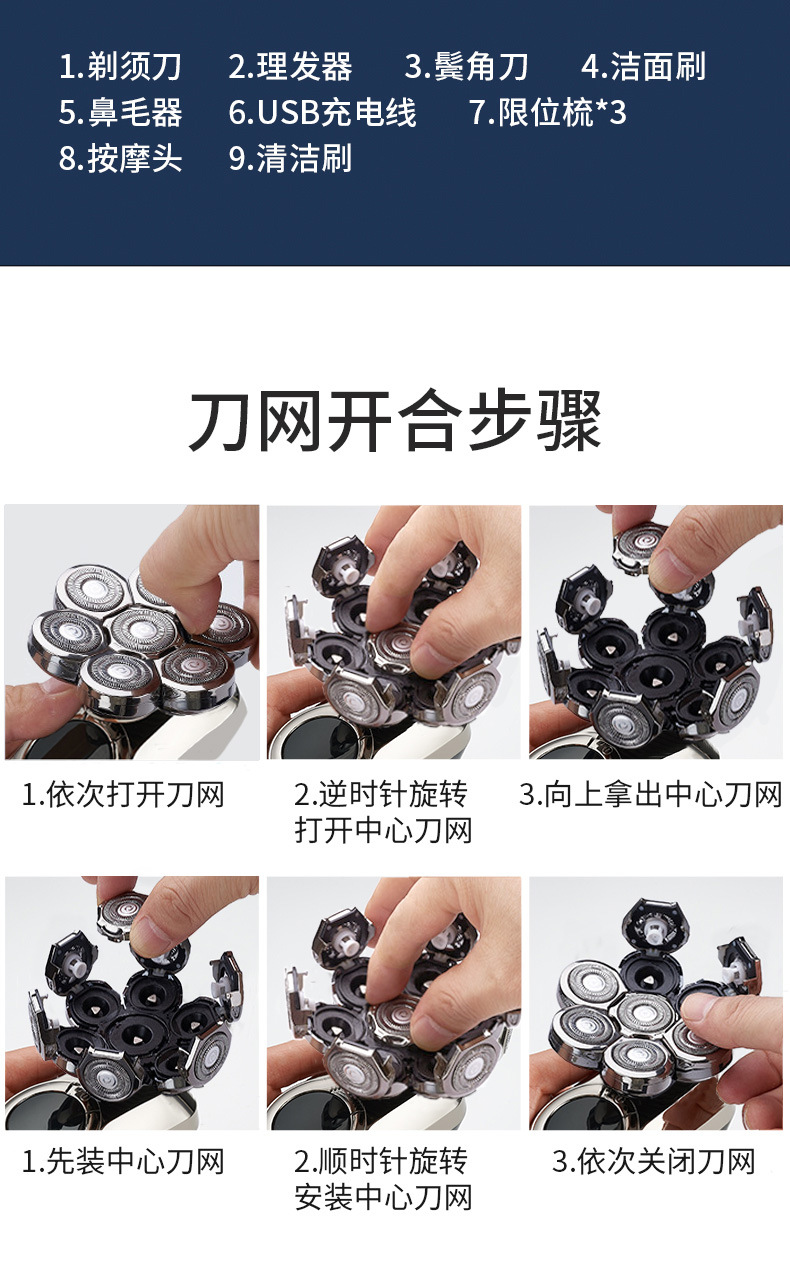 1.剃须刀 2.理发器 3.鬓角刀 4.洁面刷
5.鼻毛器 6.USB充电线 7.限位梳*3
8.按摩头 9.清洁刷

刀网开合步骤

1.依次打开刀网

2.逆时针旋转打开中心刀网

3.向上拿出中心刀网

1.先装中心刀网

2.顺时针旋转安装中心刀网

3.依次关闭刀网