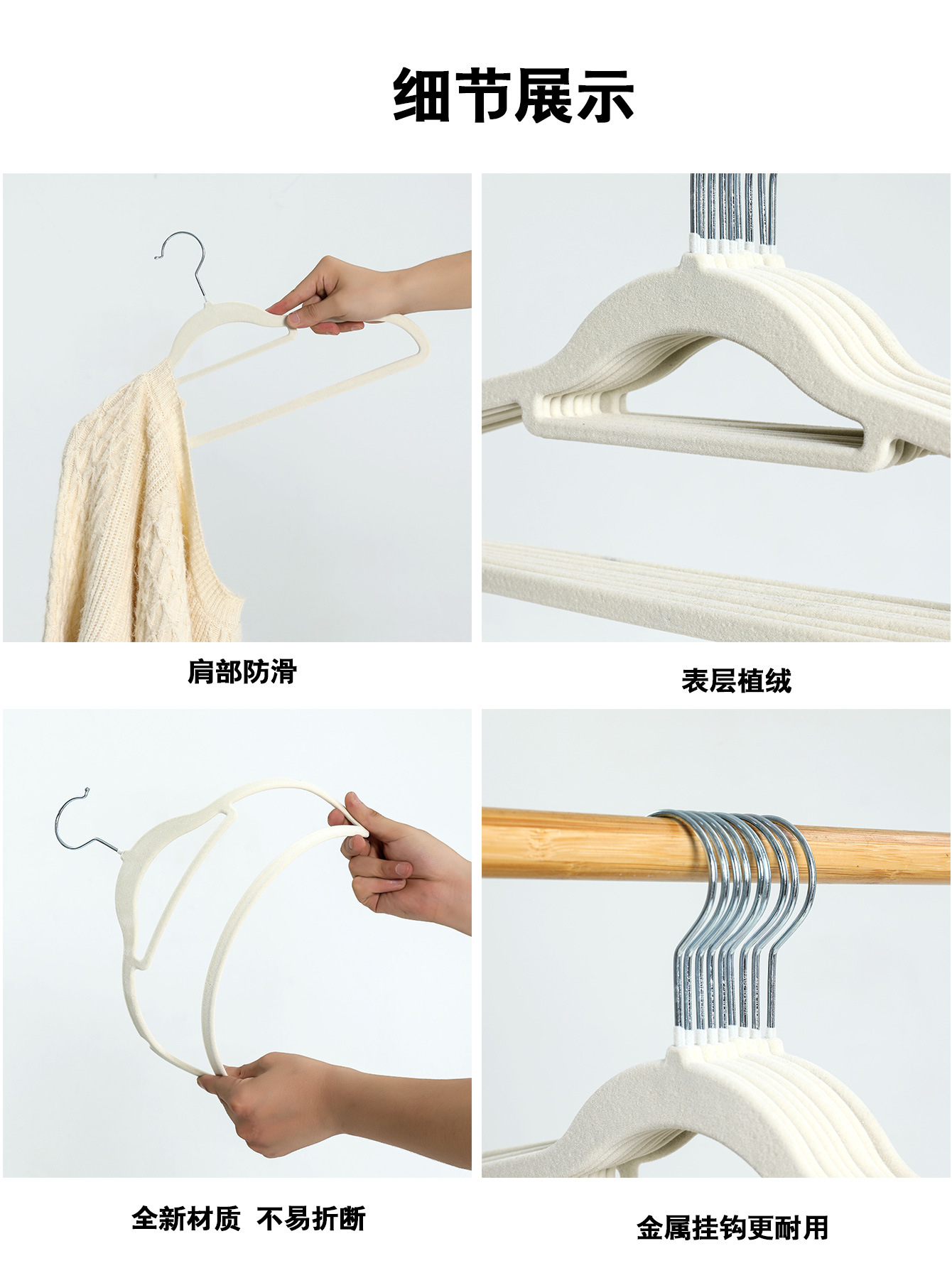 细节展示

肩部防滑

表层植绒

全新材质 不易折断

金属挂钩更耐用