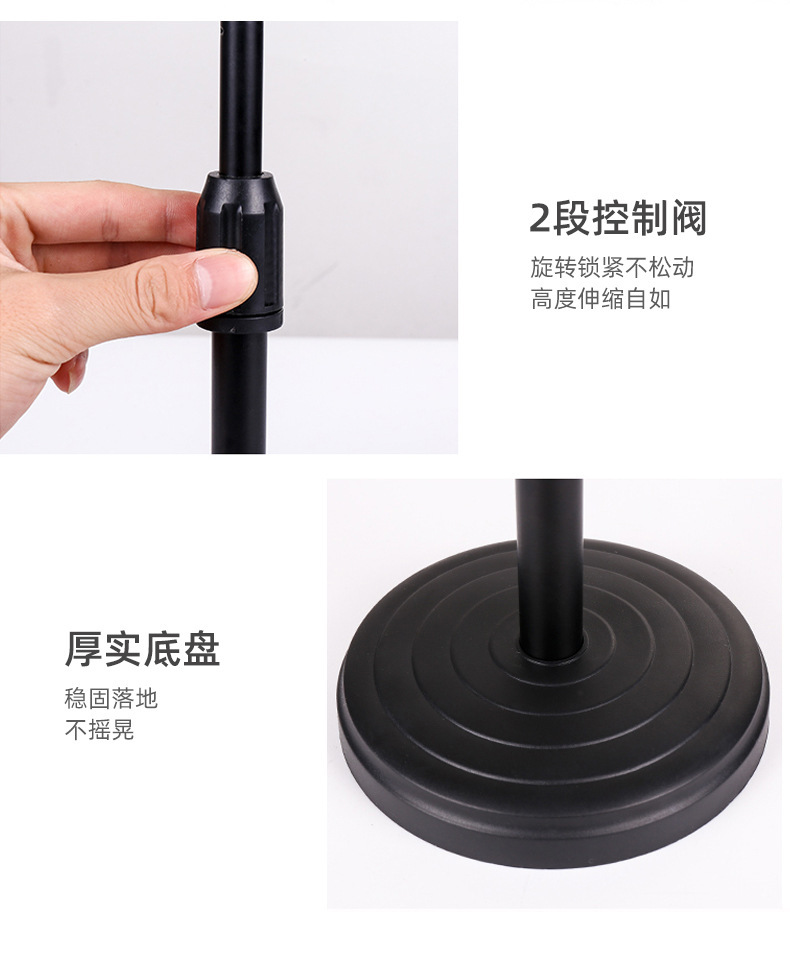 2段控制阀

旋转锁紧不松动
高度伸缩自如

厚实底盘

稳固落地
不摇晃