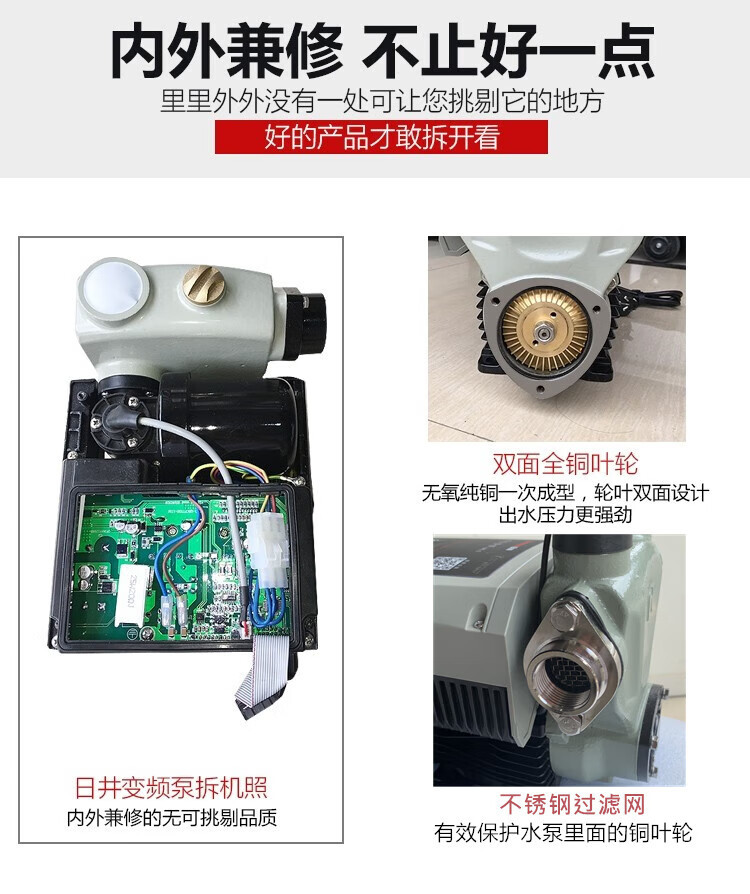 内外兼修 不止好一点
里里外外没有一处可让您挑剔它的地方
好的产品才敢拆开看

日井变频泵拆机照
内外兼修的无可挑剔品质

双面全铜叶轮
无氧纯铜一次成型，轮叶双面设计
出水压力更强劲

不锈钢过滤网
有效保护水泵里面的铜叶轮