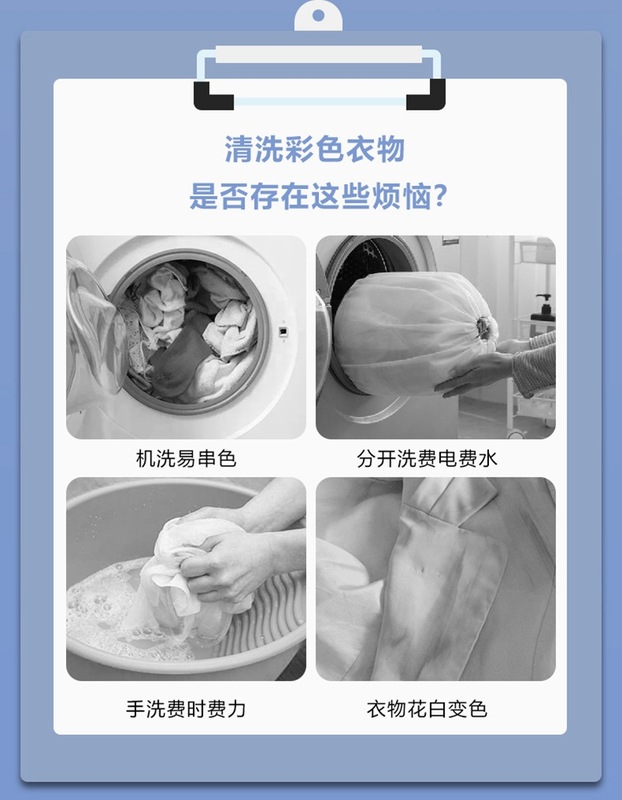 清洗彩色衣物
是否存在这些烦恼?

机洗易串色

分开洗费电费水

手洗费时费力

衣物花白变色