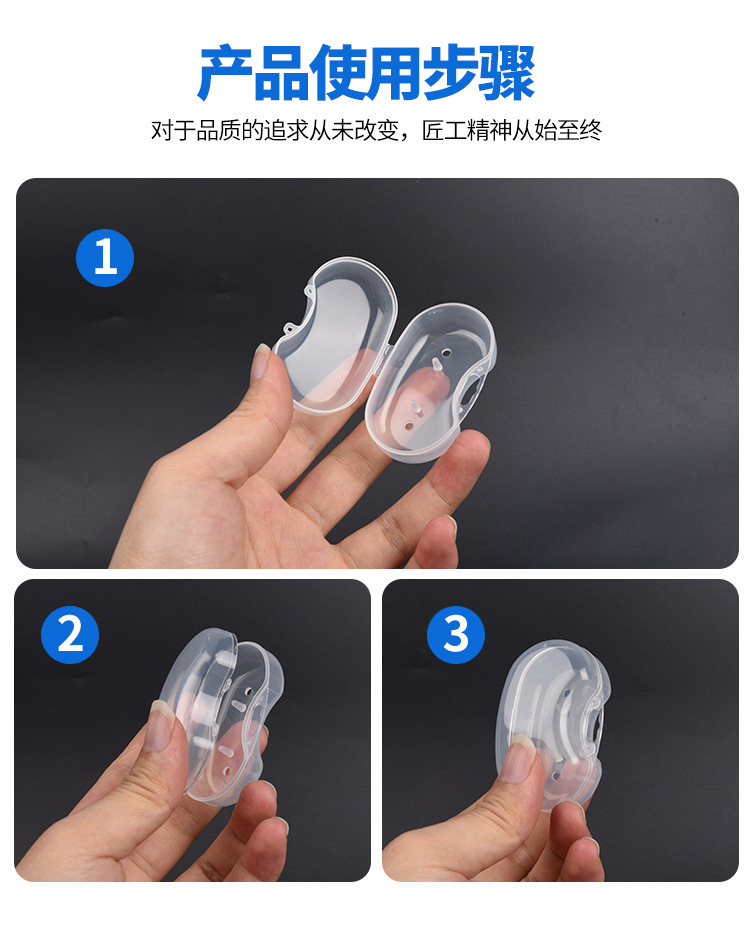 产品使用步骤

对于品质的追求从未改变，匠工精神从始至终

1

2

3