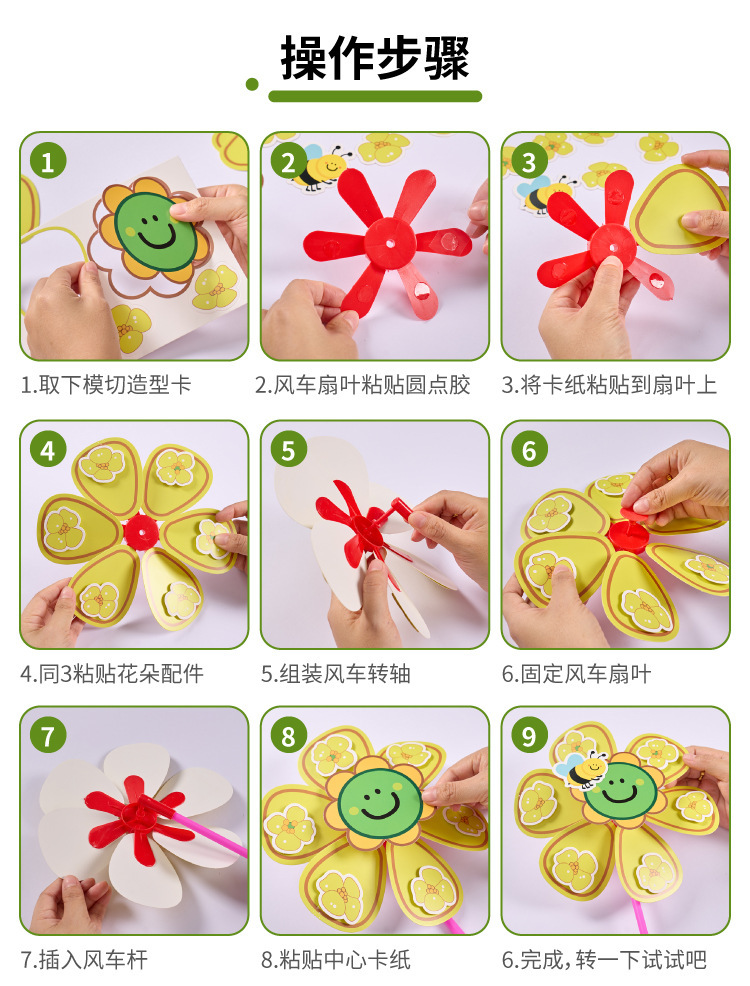 操作步骤

1

1.取下模切造型卡

2

2.风车扇叶粘贴圆点胶

3

3.将卡纸粘贴到扇叶上

4

4.同3粘贴花朵配件

5

5.组装风车转轴

6

6.固定风车扇叶

7

7.插入风车杆

8

8.粘贴中心卡纸

9

6.完成，转一下试试吧