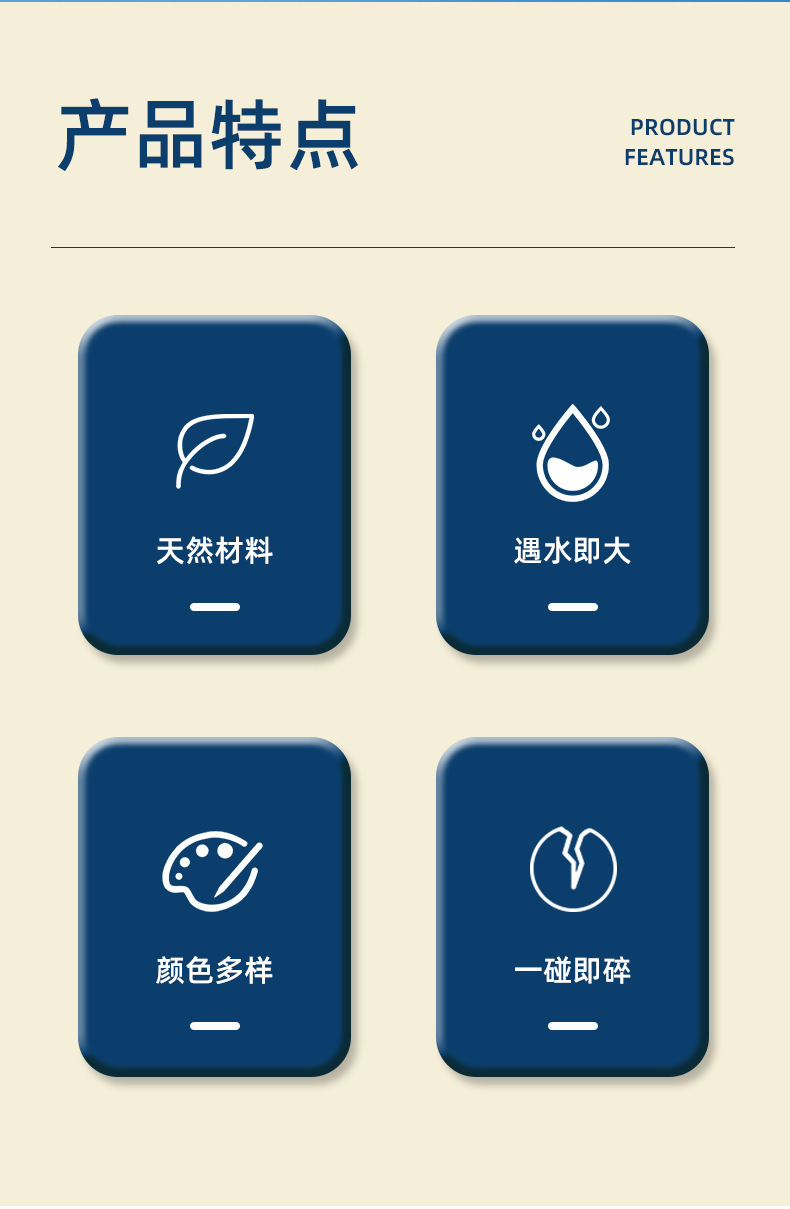 产品特点

PRODUCT
FEATURES

天然材料

遇水即大

颜色多样

一碰即碎