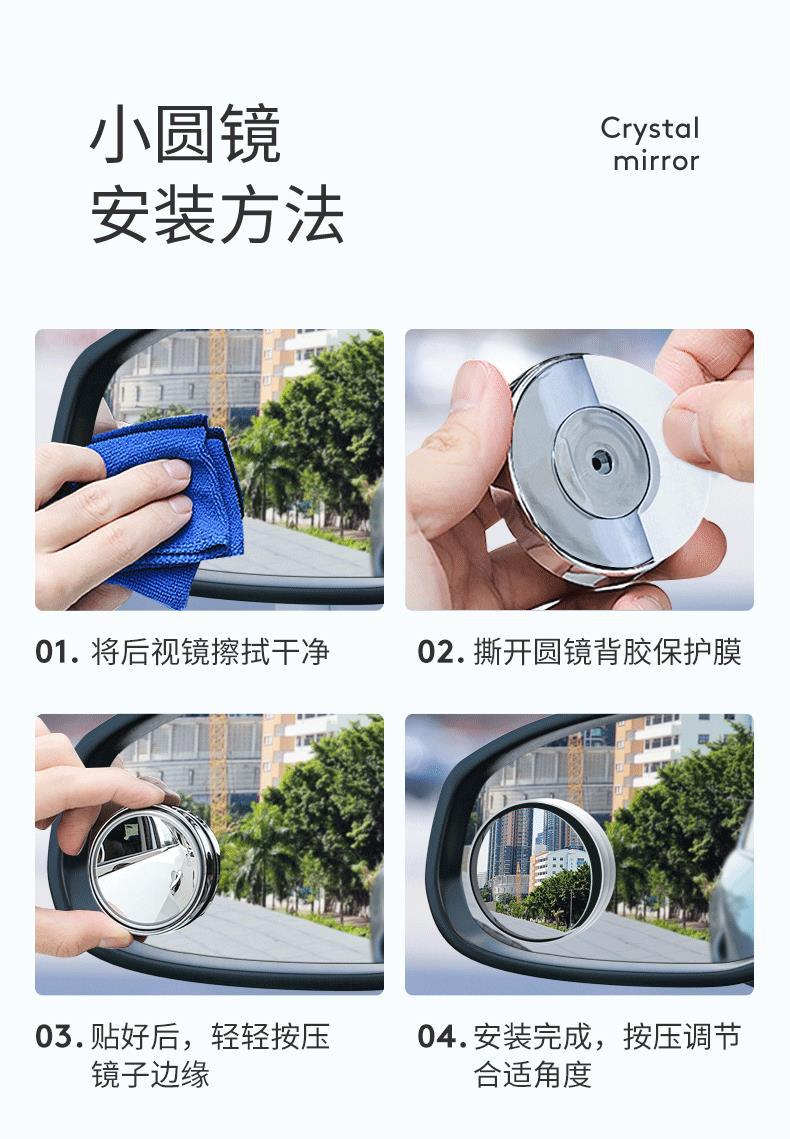 小圆镜
安装方法

Crystal
mirror

01. 将后视镜擦拭干净

02. 撕开圆镜背胶保护膜

03. 贴好后，轻轻按压镜子边缘

04. 安装完成，按压调节合适角度