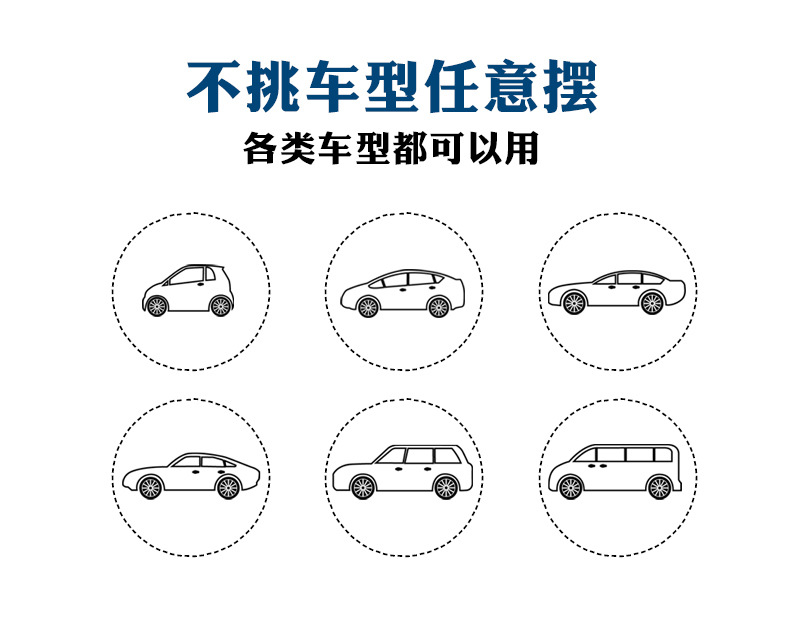 不挑车型任意摆

各类车型都可以用