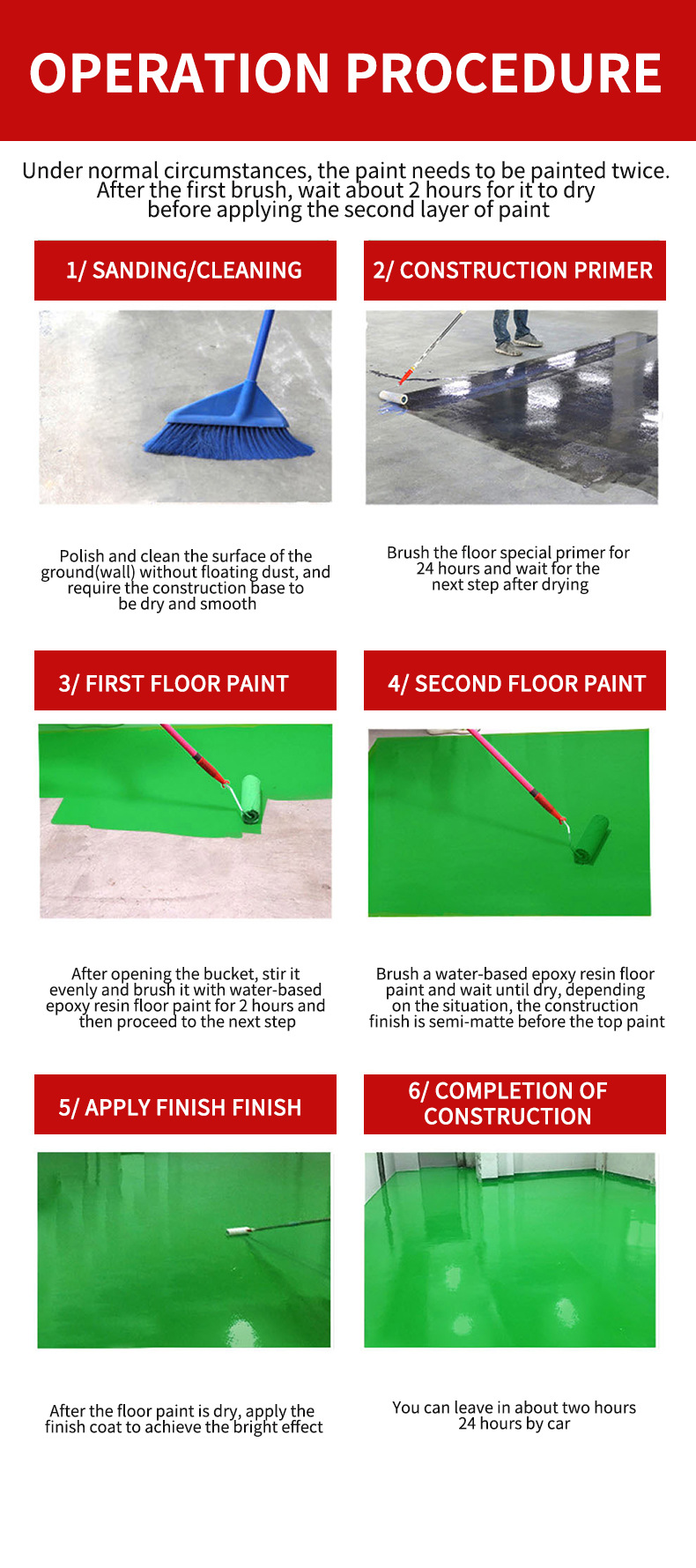 OPERATION PROCEDURE

Under normal circumstances, the paint needs to be painted twice. After the first brush, wait about 2 hours for it to dry before applying the second layer of paint

1/ SANDING/CLEANING

Polish and clean the surface of the ground(wall) without floating dust, and require the construction base to be dry and smooth

2/ CONSTRUCTION PRIMER

Brush the floor special primer for 24 hours and wait for the next step after drying

3/ FIRST FLOOR PAINT

After opening the bucket, stir it evenly and brush it with water-based epoxy resin floor paint for 2 hours and then proceed to the next step

4/ SECOND FLOOR PAINT

Brush a water-based epoxy resin floor paint and wait until dry, depending on the situation, the construction finish is semi-matte before the top paint

5/ APPLY FINISH FINISH

After the floor paint is dry, apply the finish coat to achieve the bright effect

6/ COMPLETION OF CONSTRUCTION

You can leave in about two hours 24 hours by car