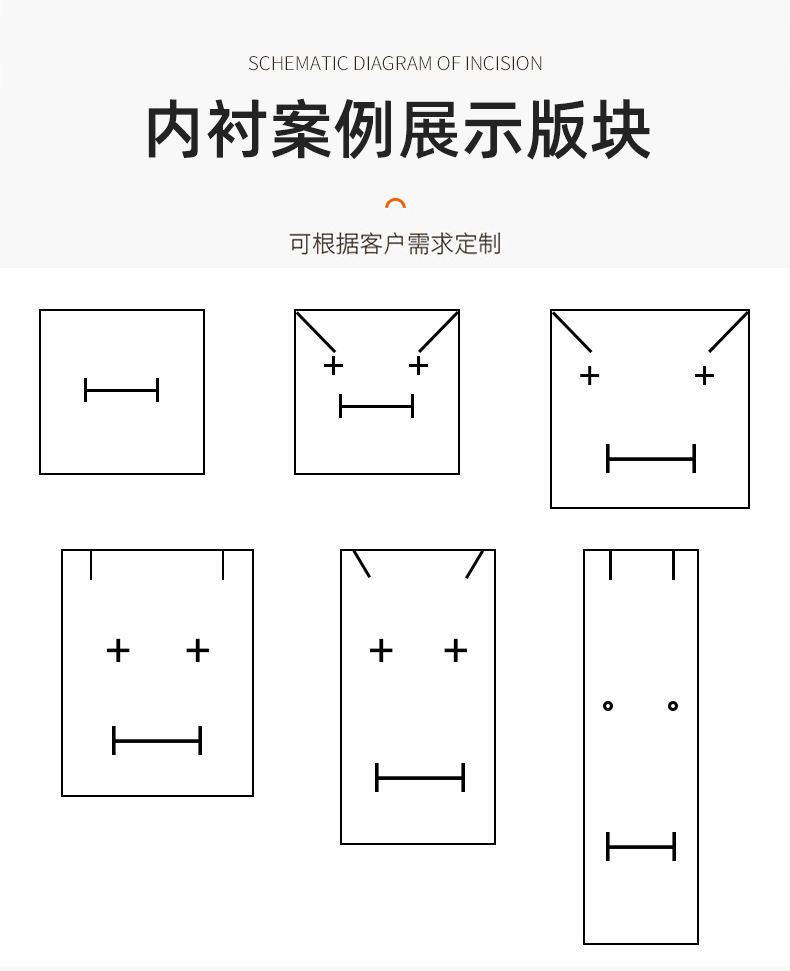 SCHEMATIC DIAGRAM OF INCISION

内衬案例展示版块

可根据客户需求定制