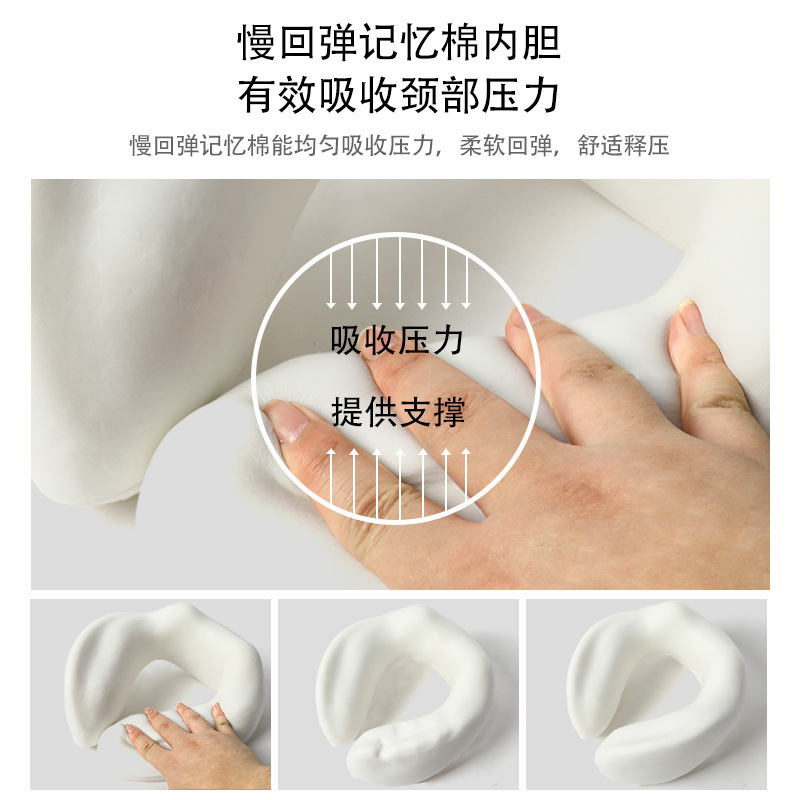 慢回弹记忆棉内胆
有效吸收颈部压力

慢回弹记忆棉能均匀吸收压力，柔软回弹，舒适释压

吸收压力

提供支撑