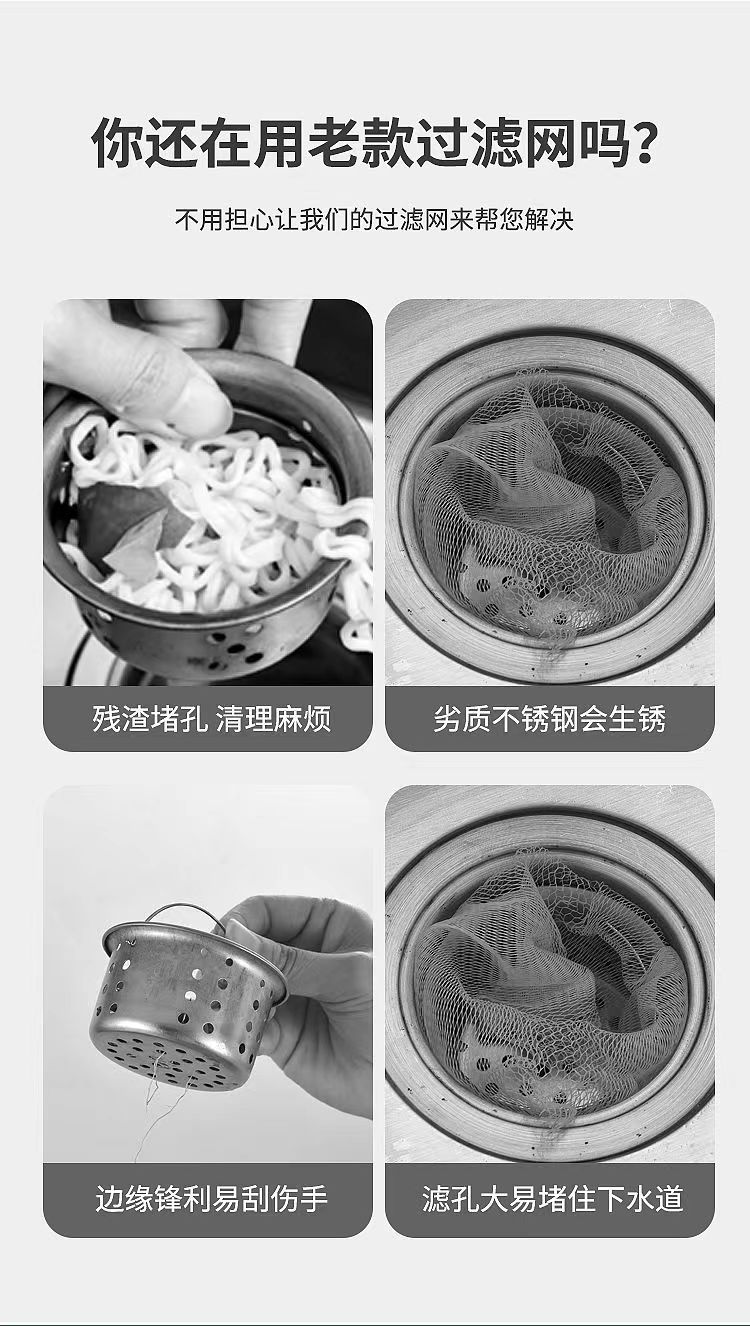 你还在用老款过滤网吗？

不用担心让我们的过滤网来帮您解决

残渣堵孔 清理麻烦

劣质不锈钢会生锈

边缘锋利易刮伤手

滤孔大易堵住下水道