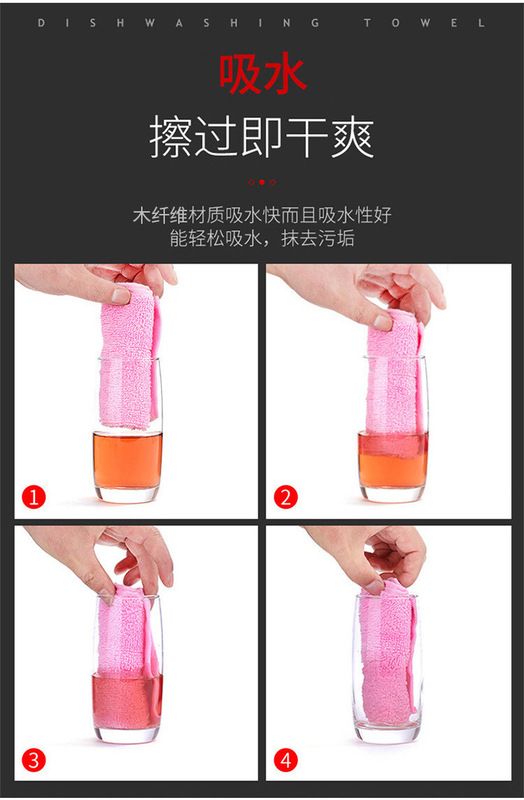 DISHWASHING TOWEL

吸水
擦过即干爽

木纤维材质吸水快而且吸水性好
能轻松吸水，抹去污垢

1

2

3

4