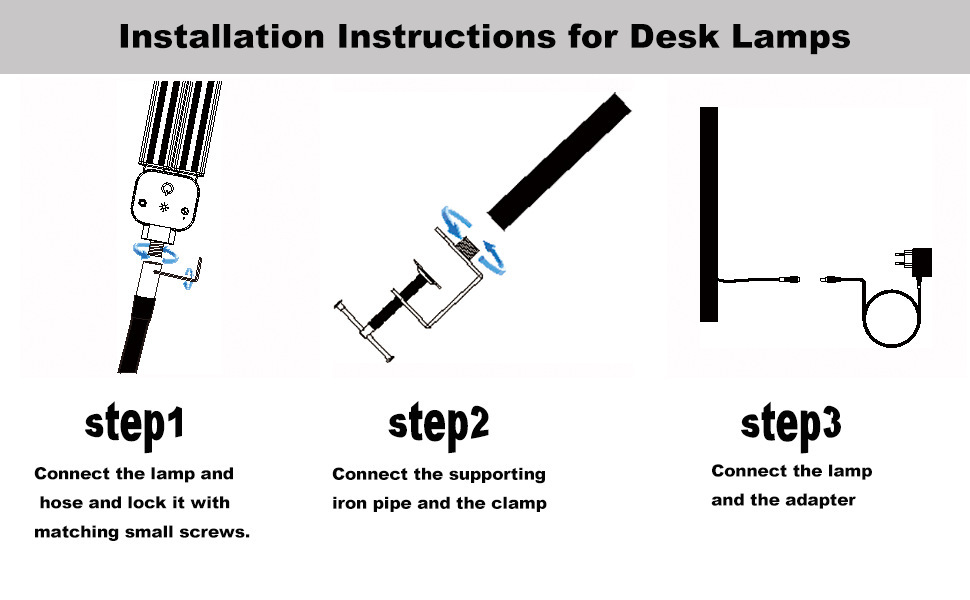 Installation Instructions for Desk Lamps

step1

Connect the lamp and hose and lock it with matching small screws.

step2

Connect the supporting iron pipe and the clamp

step3

Connect the lamp and the adapter