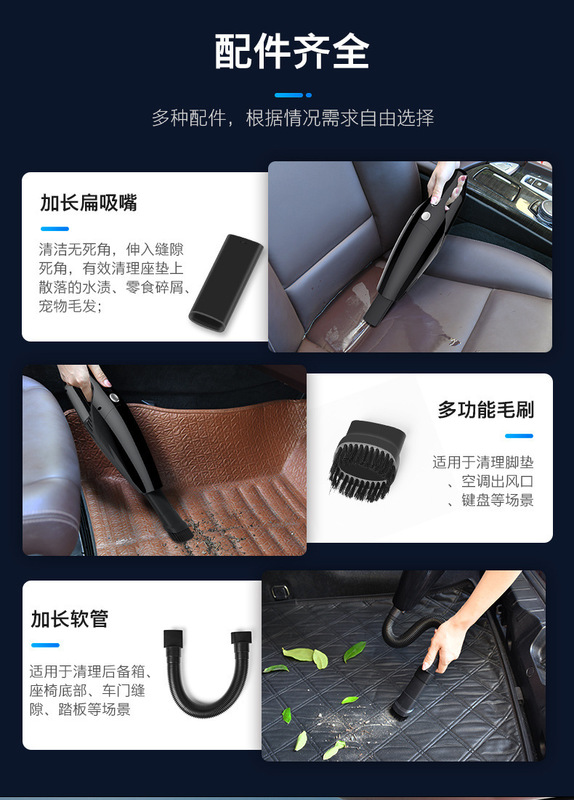 配件齐全

多种配件，根据情况需求自由选择

加长扁吸嘴

清洁无死角，伸入缝隙死角，有效清理座垫上散落的水渍、零食碎屑、宠物毛发；

多功能毛刷

适用于清理脚垫、空调出风口、键盘等场景

加长软管

适用于清理后备箱、座椅底部、车门缝隙、踏板等场景