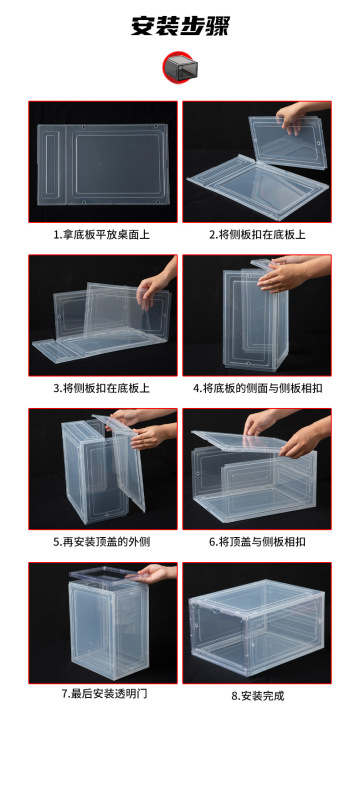 安装步骤

1.拿底板平放桌面上

2.将侧板扣在底板上

3.将侧板扣在底板上

4.将底板的侧面与侧板相扣

5.再安装顶盖的外侧

6.将顶盖与侧板相扣

7.最后安装透明门

8.安装完成