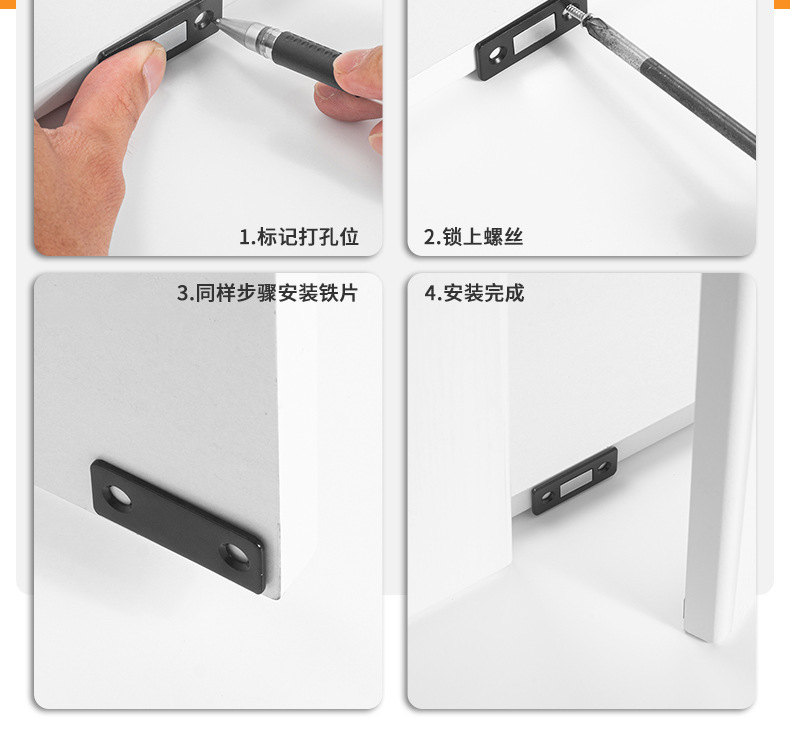 1.标记打孔位

2.锁上螺丝

3.同样步骤安装铁片

4.安装完成