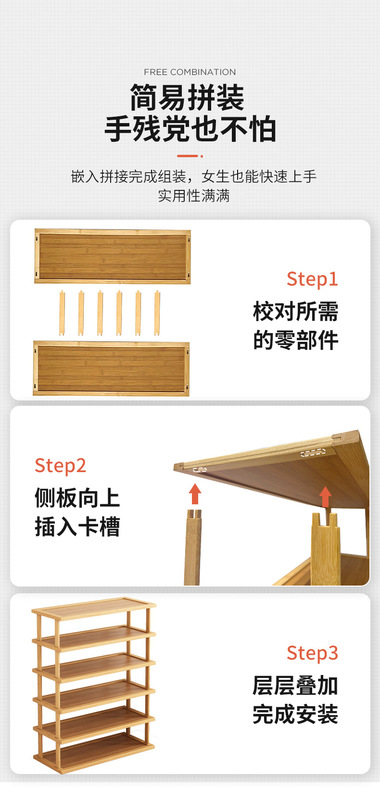 FREE COMBINATION

简易拼装
手残党也不怕

嵌入拼接完成组装，女生也能快速上手
实用性满满

Step1
校对所需
的零部件

Step2
侧板向上
插入卡槽

Step3
层层叠加
完成安装