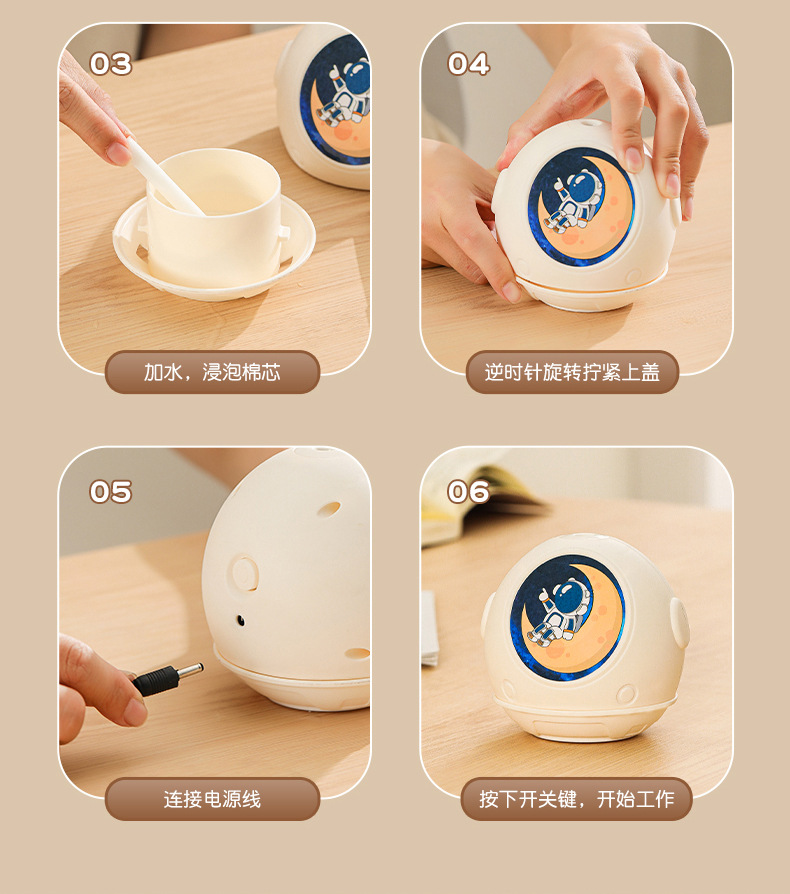 03

加水，浸泡棉芯

04

逆时针旋转拧紧上盖

05

连接电源线

06

按下开关键，开始工作