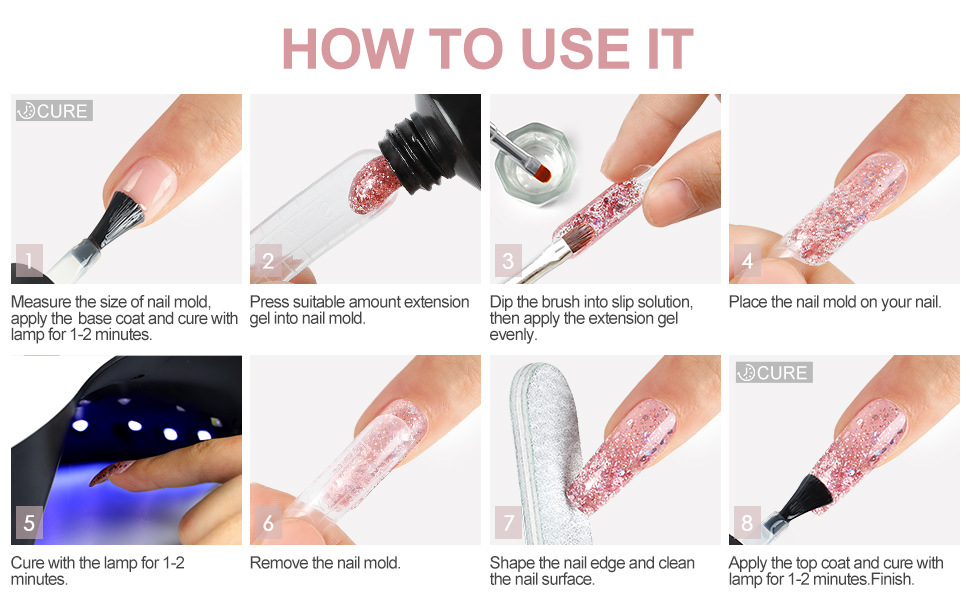 HOW TO USE IT

CURE

1

Measure the size of nail mold, apply the base coat and cure with lamp for 1-2 minutes.

2

Press suitable amount extension gel into nail mold.

3

Dip the brush into slip solution, then apply the extension gel evenly.

4

Place the nail mold on your nail.

5

Cure with the lamp for 1-2 minutes.

6

Remove the nail mold.

7

Shape the nail edge and clean the nail surface.

CURE

8

Apply the top coat and cure with lamp for 1-2 minutes.Finish.