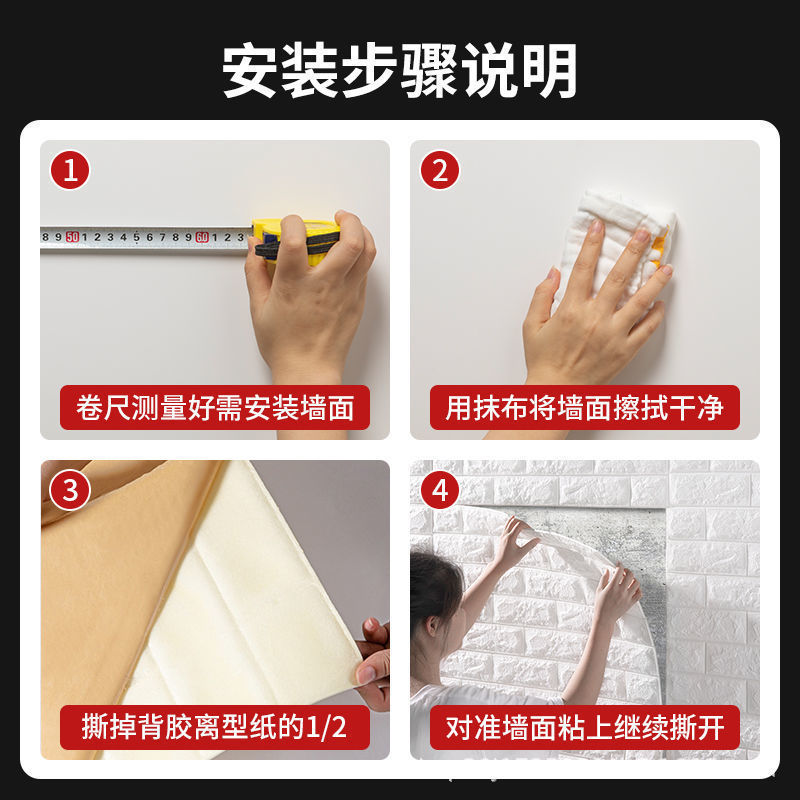 安装步骤说明

1

8 9 50 1 2 3 4 5 6 7 8 9 60 1 2 3

卷尺测量好需安装墙面

2

用抹布将墙面擦拭干净

3

撕掉背胶离型纸的1/2

4

对准墙面粘上继续撕开