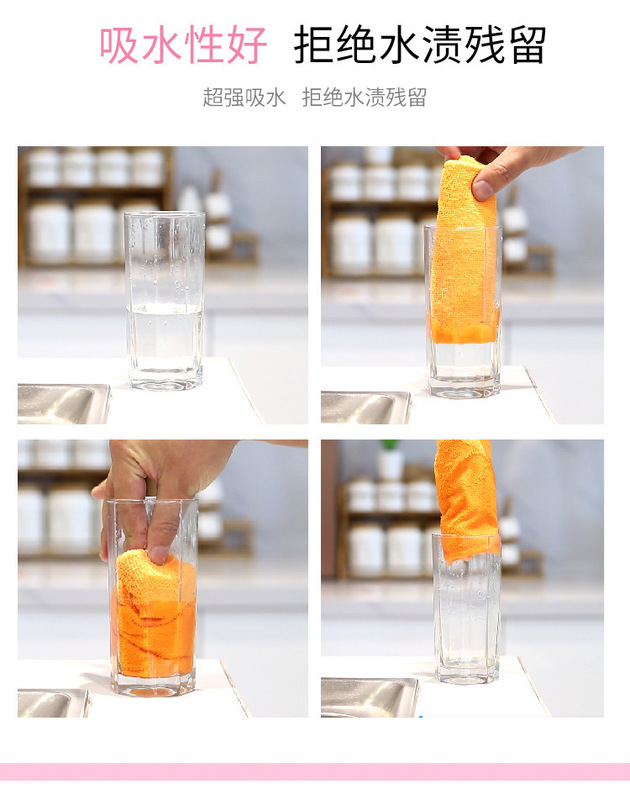 吸水性好 拒绝水渍残留

超强吸水 拒绝水渍残留